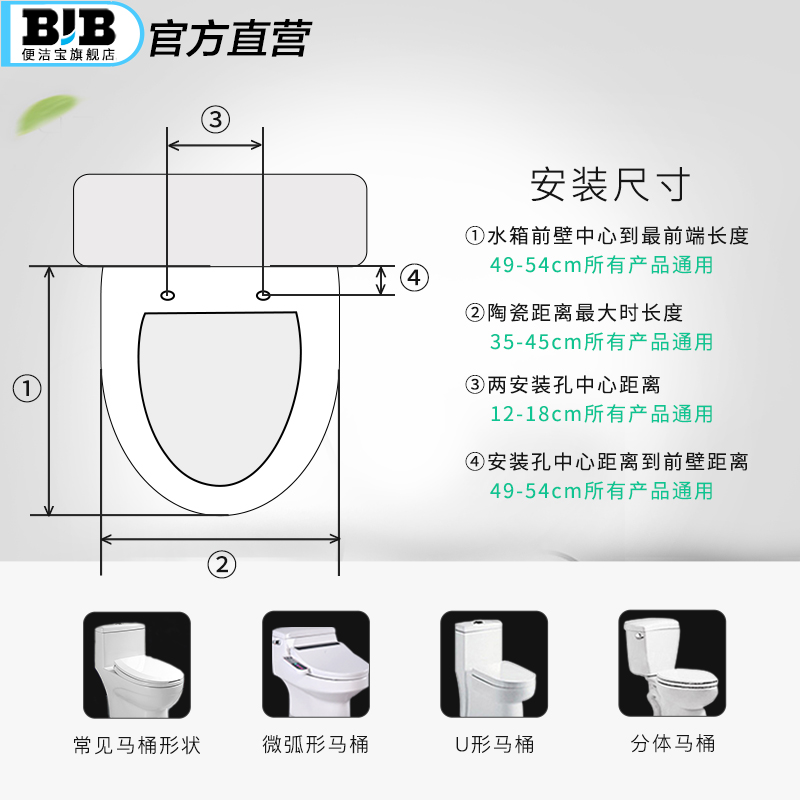 BJB
便洁宝旗舰店
官方直营

③
④
①
②

安装尺寸

①水箱前壁中心到最前端长度
49-54cm所有产品通用

②陶瓷距离最大时长度
35-45cm所有产品通用

③两安装孔中心距离
12-18cm所有产品通用

④安装孔中心距离到前壁距离
49-54cm所有产品通用

常见马桶形状
微弧形马桶
U形马桶
分体马桶