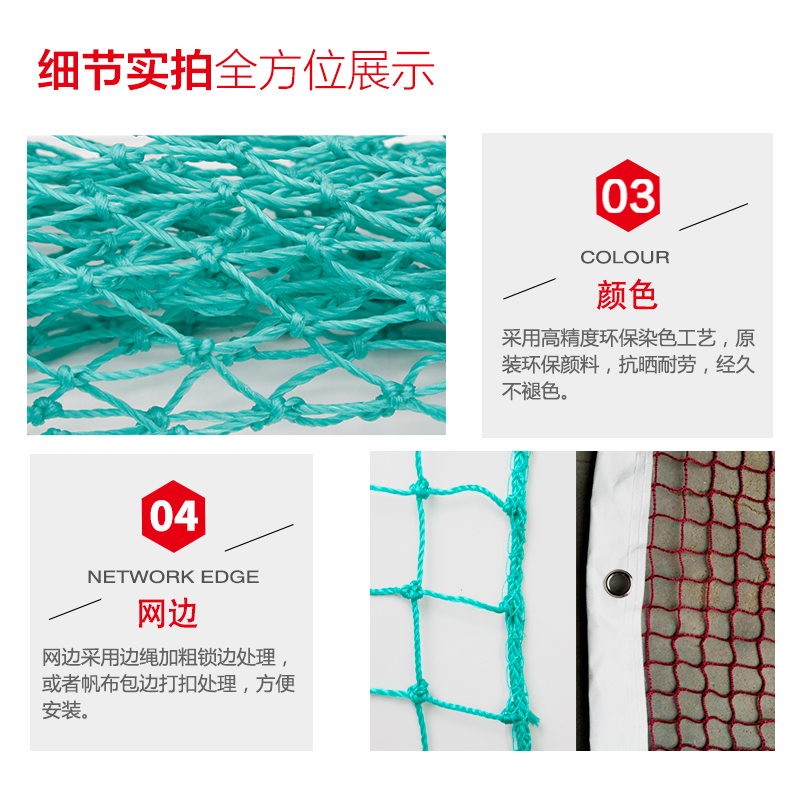 细节实拍全方位展示

03

COLOUR

颜色

采用高精度环保染色工艺，原装环保颜料，抗晒耐劳，经久不褪色。

04

NETWORK EDGE

网边

网边采用边绳加粗锁边处理，或者帆布包边打扣处理，方便安装。