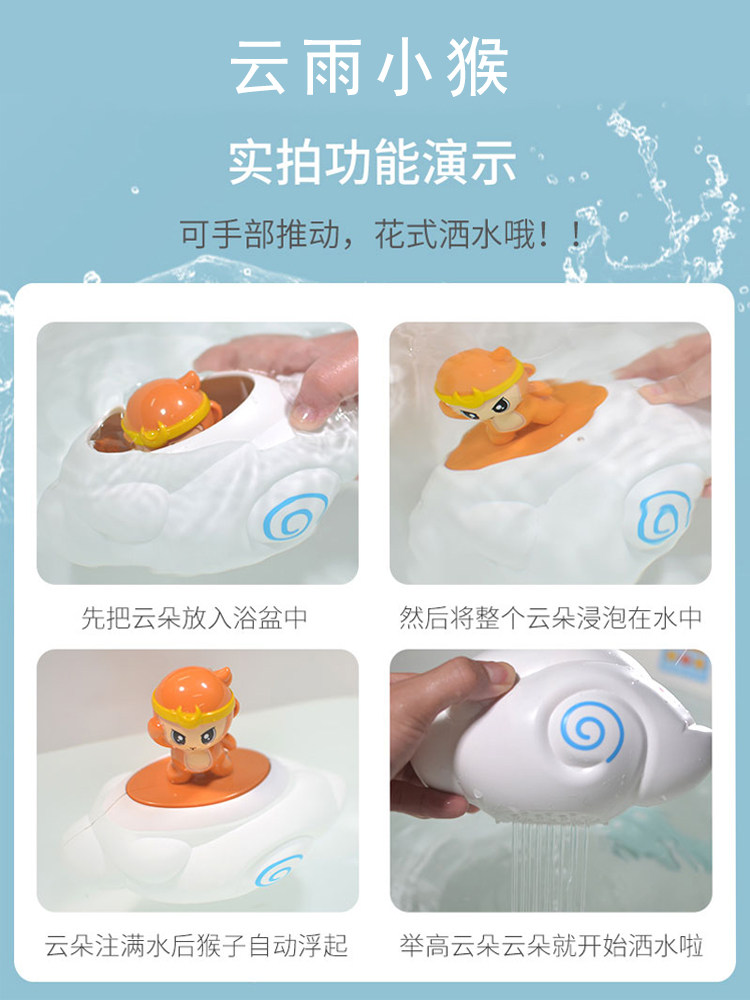 云雨小猴

实拍功能演示

可手部推动，花式洒水哦！！

先把云朵放入浴盆中

然后将整个云朵浸泡在水中

云朵注满水后猴子自动浮起

举高云朵云朵就开始洒水啦