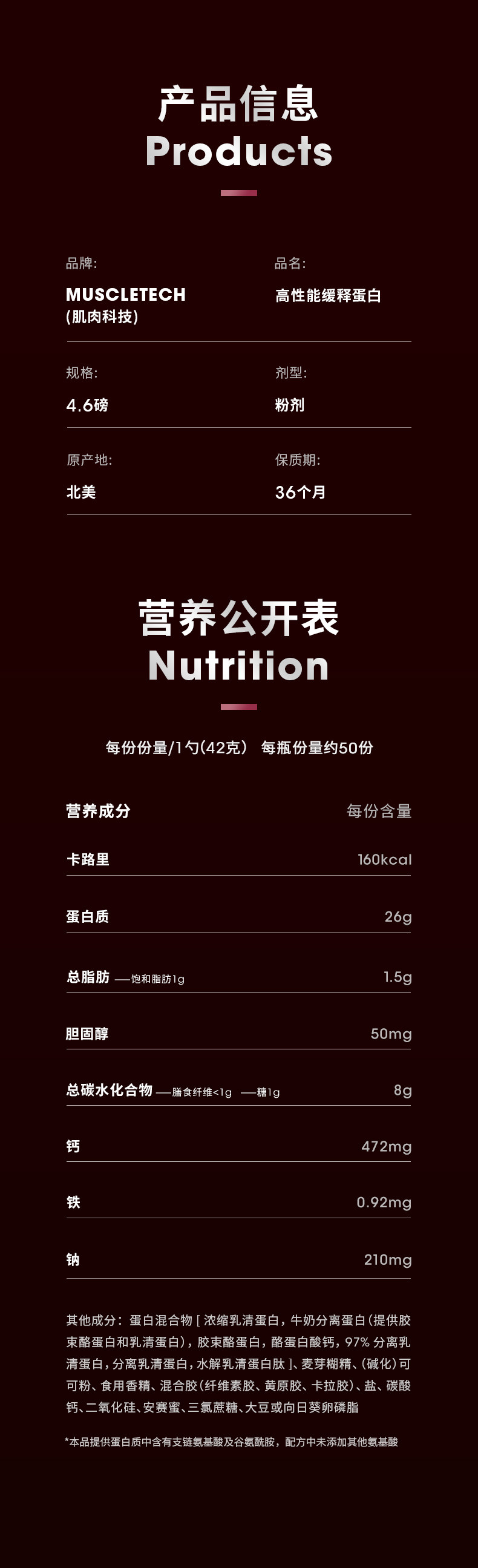 产品信息
Products

品牌:
MUSCLETECH
(肌肉科技)

品名:
高性能缓释蛋白

规格:
4.6磅

剂型:
粉剂

原产地:
北美

保质期:
36个月

营养公开表
Nutrition

每份份量/1勺(42克) 每瓶份量约50份

营养成分 每份含量

卡路里 160kcal

蛋白质 26g

总脂肪 —饱和脂肪1g 1.5g

胆固醇 50mg

总碳水化合物 —膳食纤维<1g —糖1g 8g

钙 472mg

铁 0.92mg

钠 210mg

其他成分：蛋白混合物[浓缩乳清蛋白，牛奶分离蛋白(提供胶束酪蛋白和乳清蛋白)，胶束酪蛋白，酪蛋白酸钙，97%分离乳清蛋白，分离乳清蛋白，水解乳清蛋白肽]、麦芽糊精、(碱化)可可粉、食用香精、混合胶(纤维素胶、黄原胶、卡拉胶)、盐、碳酸钙、二氧化硅、安赛蜜、三氯蔗糖、大豆或向日葵卵磷脂

*本品提供蛋白质中含有支链氨基酸及谷氨酰胺，配方中未添加其他氨基酸