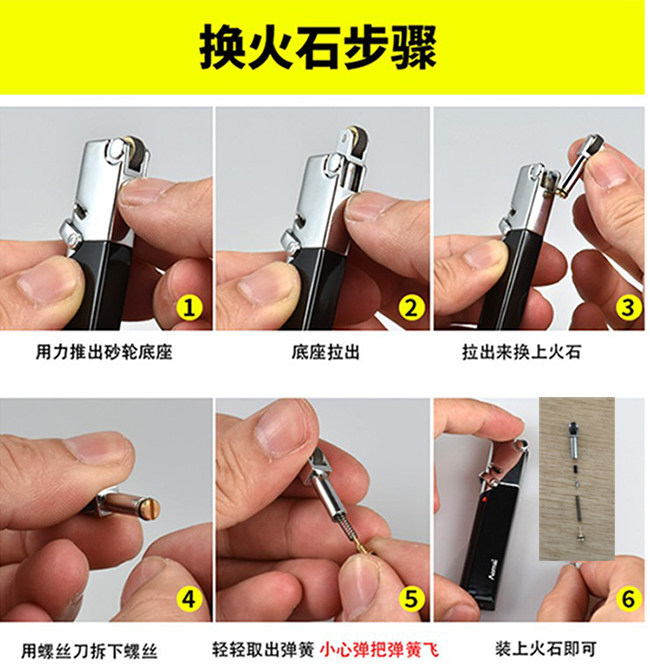 换火石步骤

1
用力推出砂轮底座

2
底座拉出

3
拉出来换上火石

4
用螺丝刀拆下螺丝

5
轻轻取出弹簧 小心弹把弹簧飞

6
装上火石即可