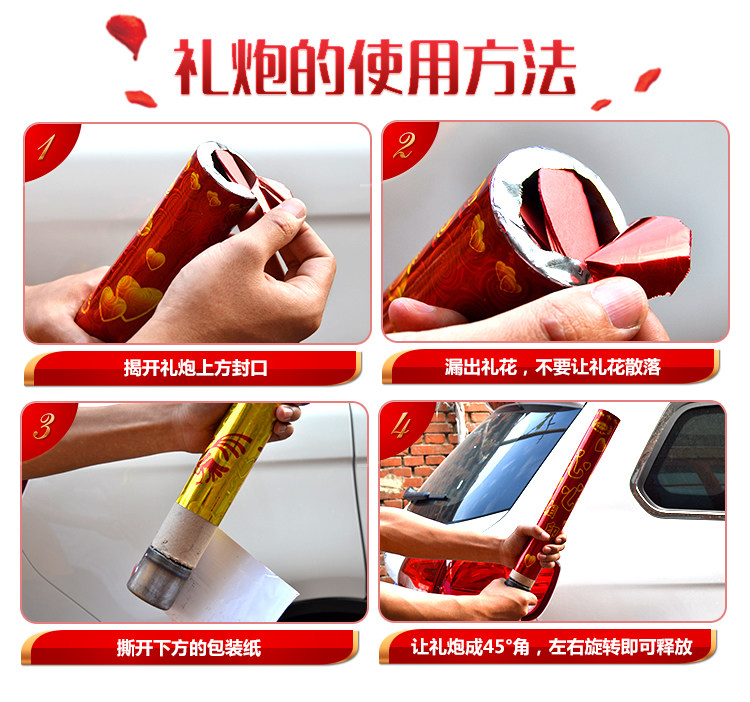 礼炮的使用方法

1

揭开礼炮上方封口

2

漏出礼花，不要让礼花散落

3

撕开下方的包装纸

4

让礼炮成45°角，左右旋转即可释放