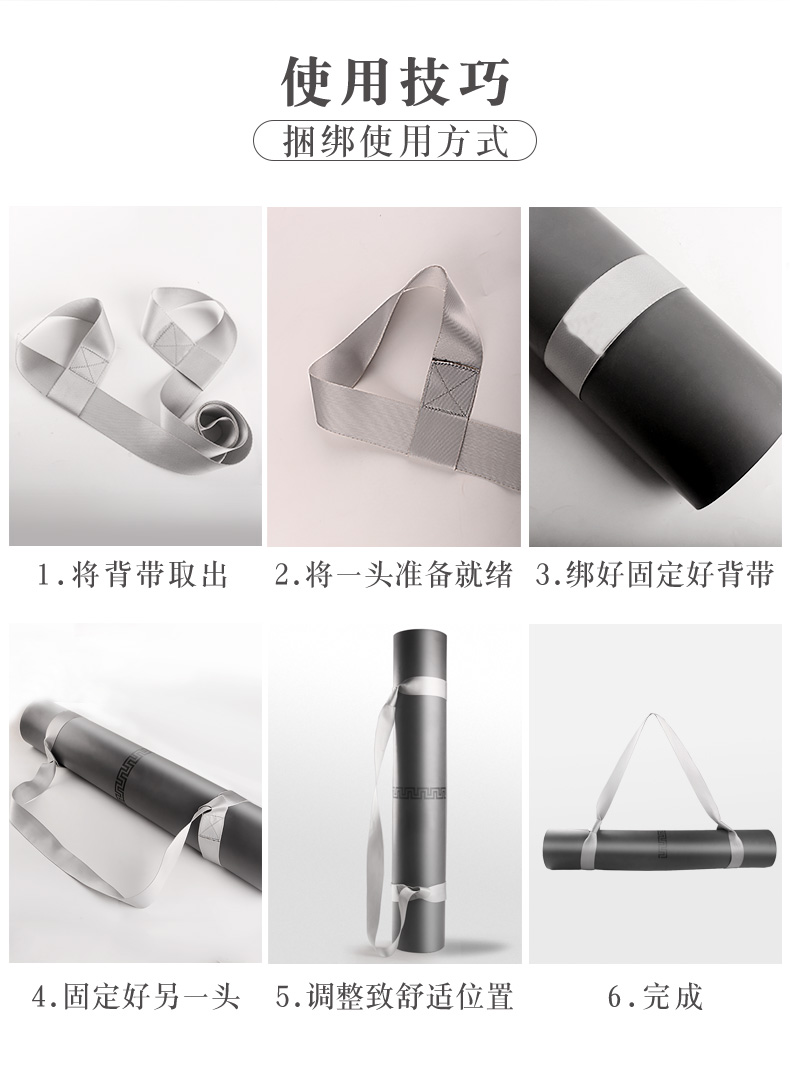 使用技巧

捆绑使用方式

1.将背带取出

2.将一头准备就绪

3.绑好固定好背带

4.固定好另一头

5.调整致舒适位置

6.完成