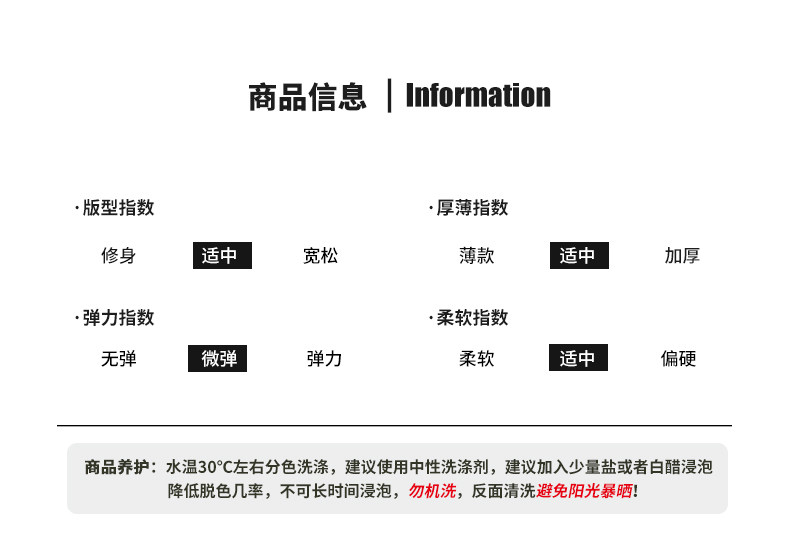 商品信息 | Information

·版型指数

修身 适中 宽松

·弹力指数

无弹 微弹 弹力

·厚薄指数

薄款 适中 加厚

·柔软指数

柔软 适中 偏硬

商品养护：水温30°C左右分色洗涤，建议使用中性洗涤剂，建议加入少量盐或者白醋浸泡降低脱色几率，不可长时间浸泡，勿机洗，反面清洗避免阳光暴晒！