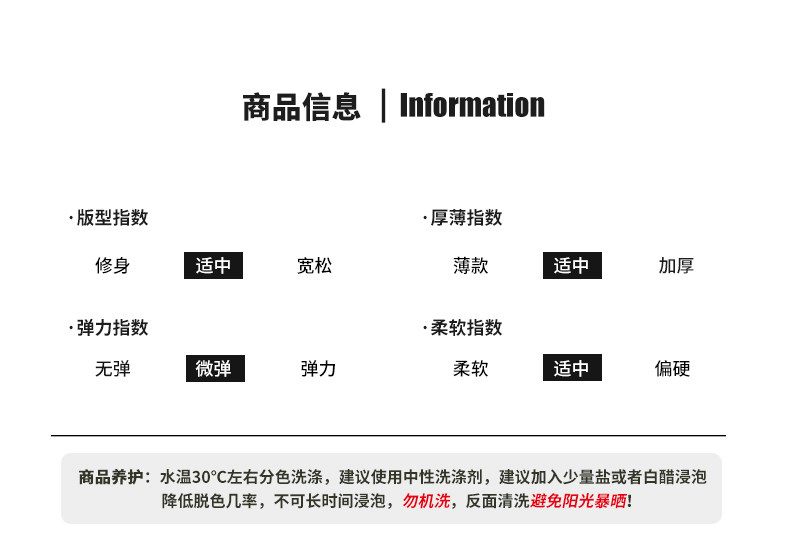 商品信息 | Information

·版型指数

修身 适中 宽松

·弹力指数

无弹 微弹 弹力

·厚薄指数

薄款 适中 加厚

·柔软指数

柔软 适中 偏硬

商品养护：水温30°C左右分色洗涤，建议使用中性洗涤剂，建议加入少量盐或者白醋浸泡降低脱色几率，不可长时间浸泡，勿机洗，反面清洗避免阳光暴晒!