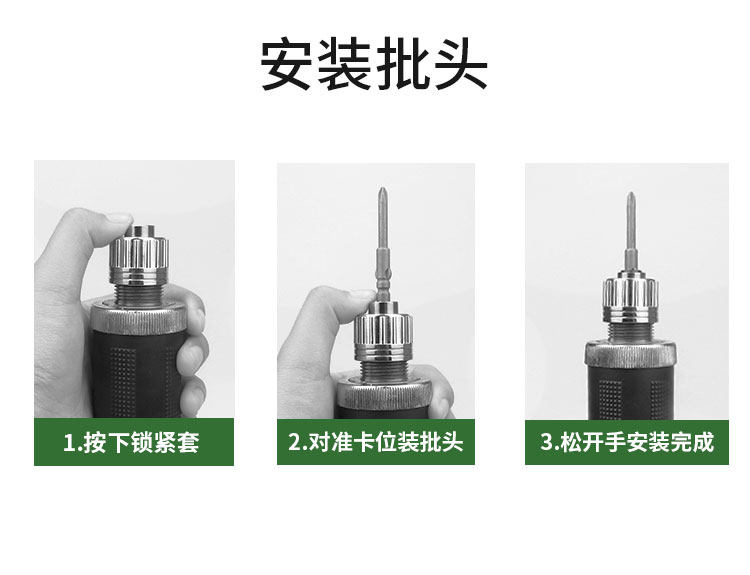 安装批头

1.按下锁紧套

2.对准卡位装批头

3.松开手安装完成