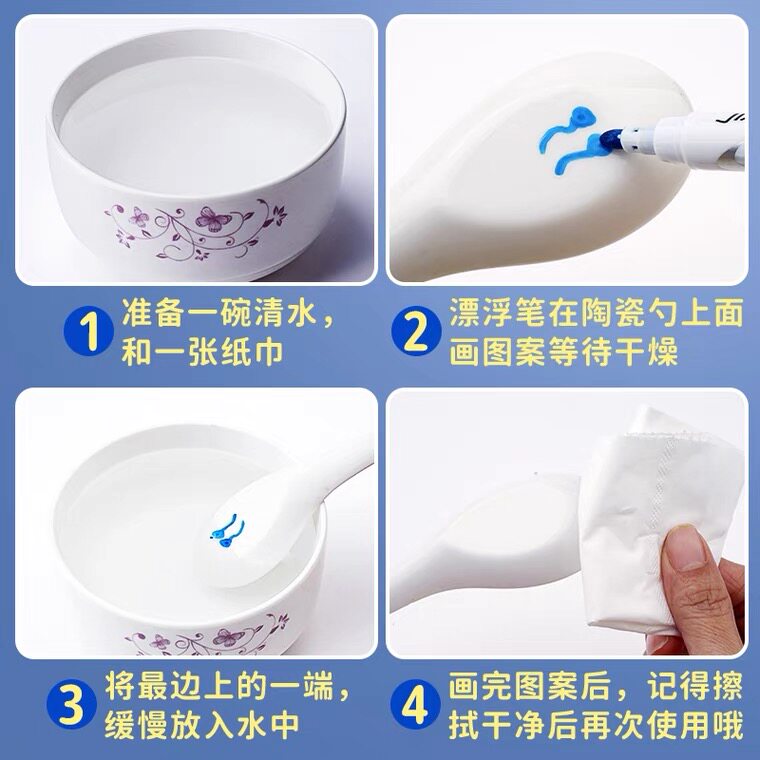 1 准备一碗清水，和一张纸巾

2 漂浮笔在陶瓷勺上面画图案等待干燥

3 将最边上的一端，缓慢放入水中

4 画完图案后，记得擦拭干净后再次使用哦