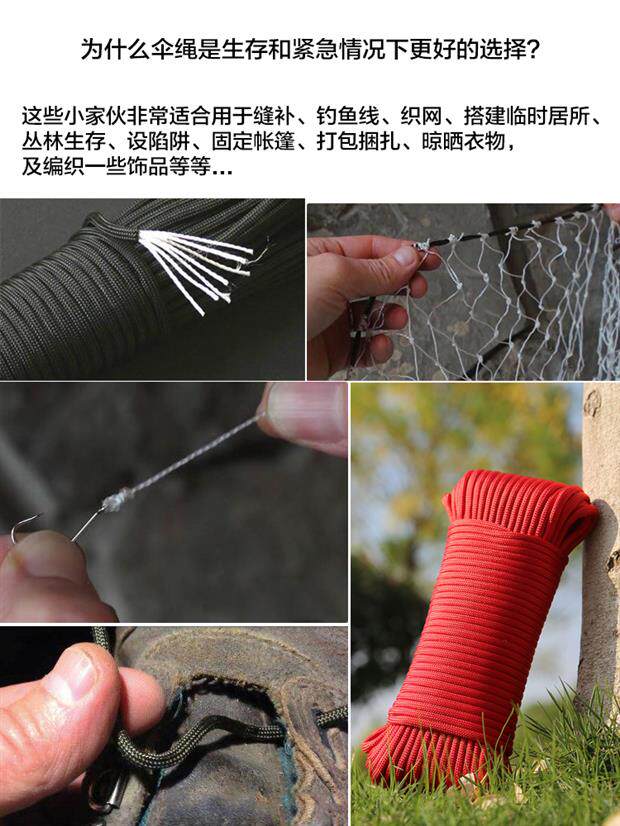 为什么伞绳是生存和紧急情况下更好的选择?

这些小家伙非常适合用于缝补、钓鱼线、织网、搭建临时居所、丛林生存、设陷阱、固定帐篷、打包捆扎、晾晒衣物，及编织一些饰品等等...