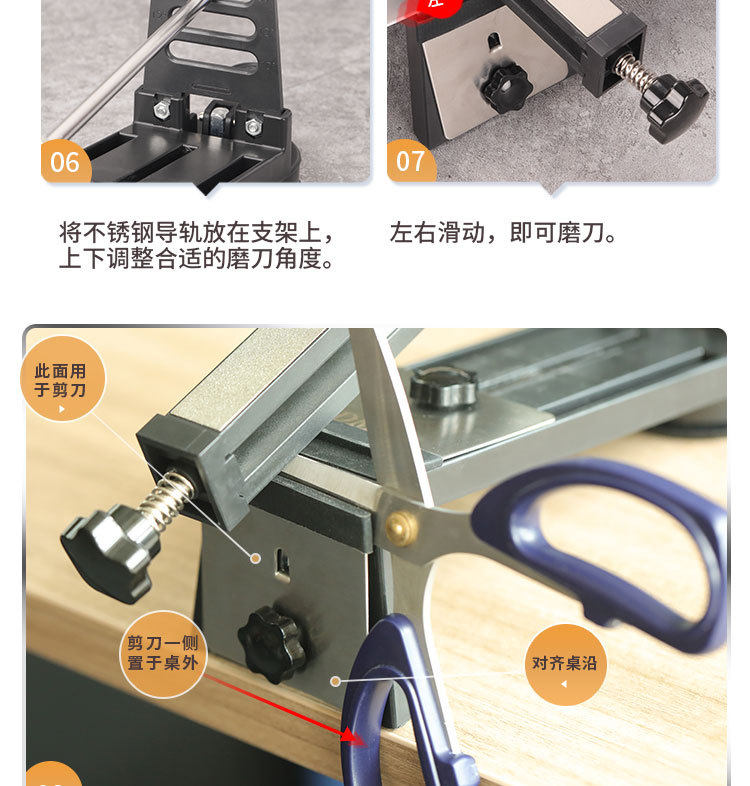 06

07

将不锈钢导轨放在支架上，上下调整合适的磨刀角度。

左右滑动，即可磨刀。

此面用于剪刀

剪刀一侧置于桌外

对齐桌沿