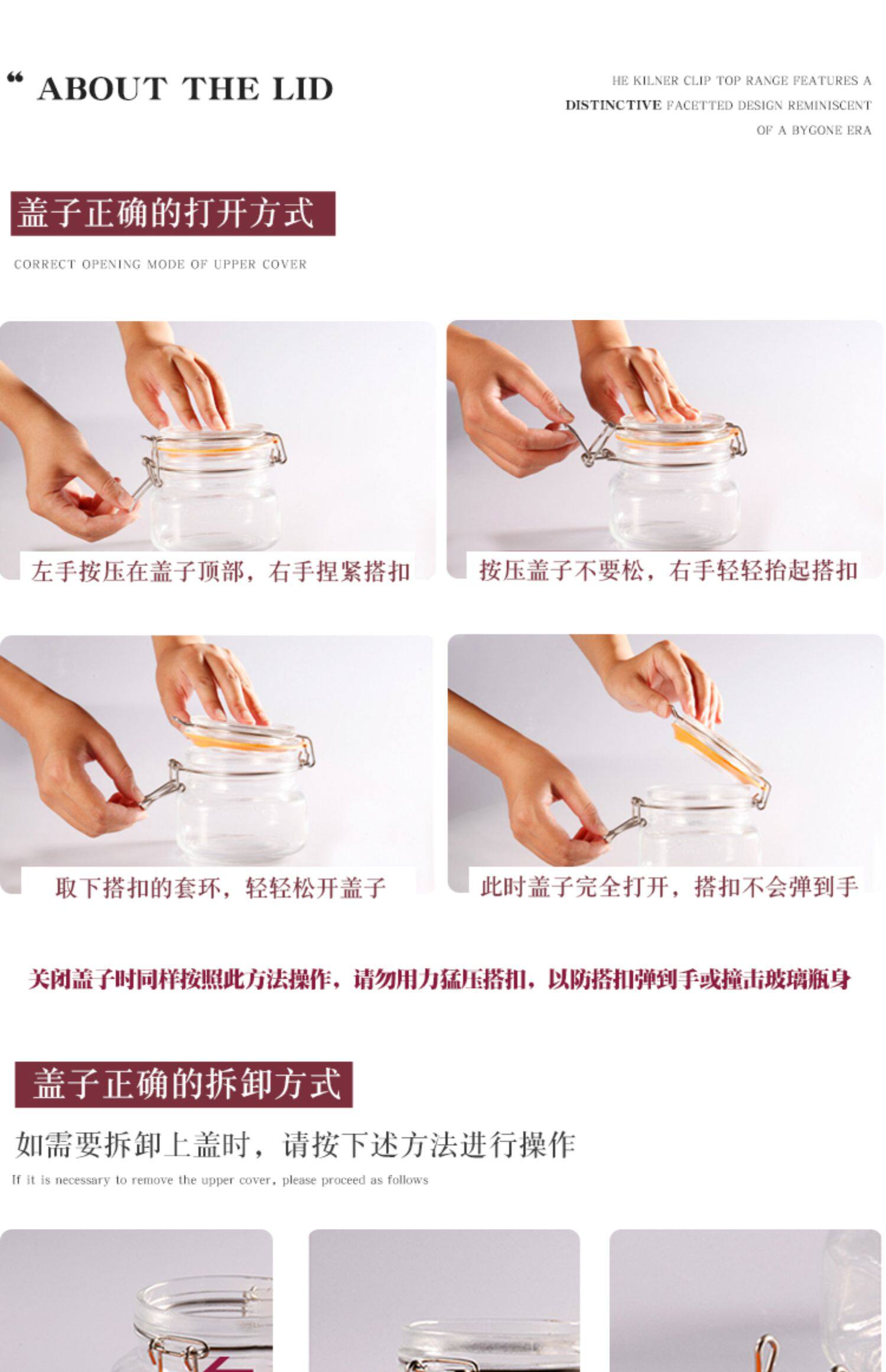 “ ABOUT THE LID

HE KILNER CLIP TOP RANGE FEATURES A DISTINCTIVE FACETTED DESIGN REMINISCENT OF A BYGONE ERA

盖子正确的打开方式

CORRECT OPENING MODE OF UPPER COVER

左手按压在盖子顶部，右手捏紧搭扣

按压盖子不要松，右手轻轻抬起搭扣

取下搭扣的套环，轻轻松开盖子

此时盖子完全打开，搭扣不会弹到手

关闭盖子时同样按照此方法操作，请勿用力猛压搭扣，以防搭扣弹到手或撞击玻璃瓶身

盖子正确的拆卸方式

如需要拆卸上盖时，请按下述方法进行操作

If it is necessary to remove the upper cover, please proceed as follows