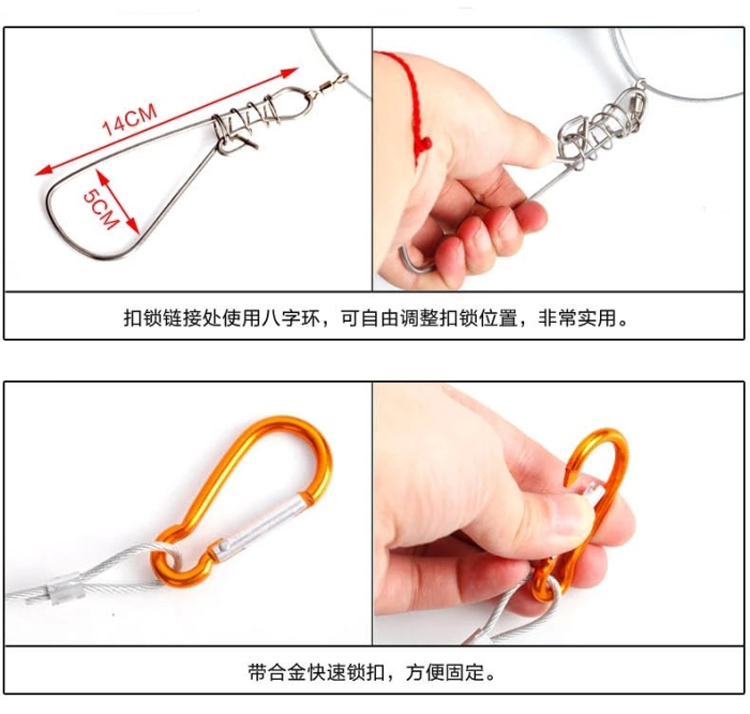 14CM

5CM

扣锁链接处使用八字环，可自由调整扣锁位置，非常实用。

带合金快速锁扣，方便固定。