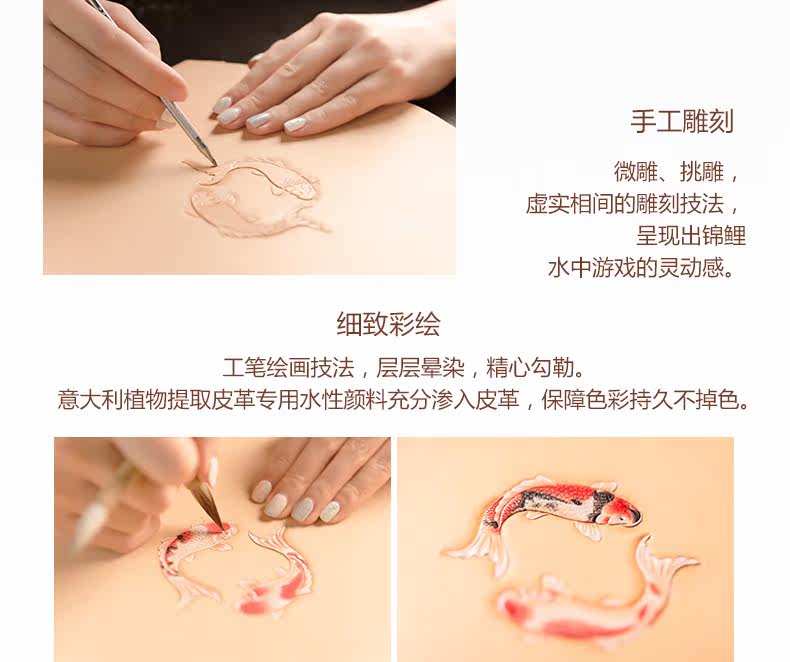 手工雕刻

微雕、挑雕，
虚实相间的雕刻技法，
呈现出锦鲤
水中游戏的灵动感。

细致彩绘

工笔绘画技法，层层晕染，精心勾勒。
意大利植物提取皮革专用水性颜料充分渗入皮革，保障色彩持久不掉色。