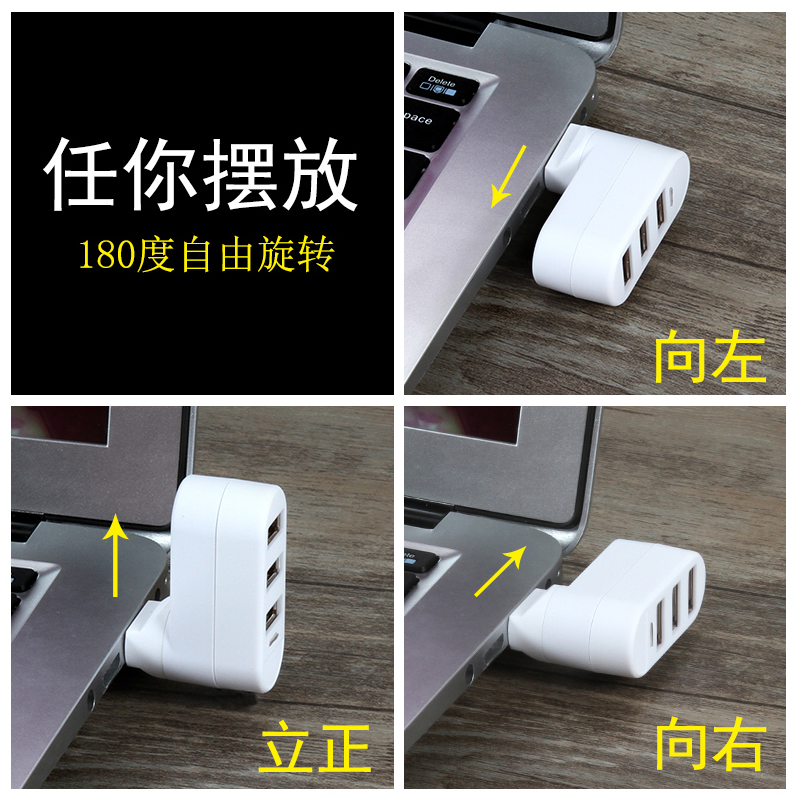 任你摆放

180度自由旋转

Delete

pace

向左

立正

向右