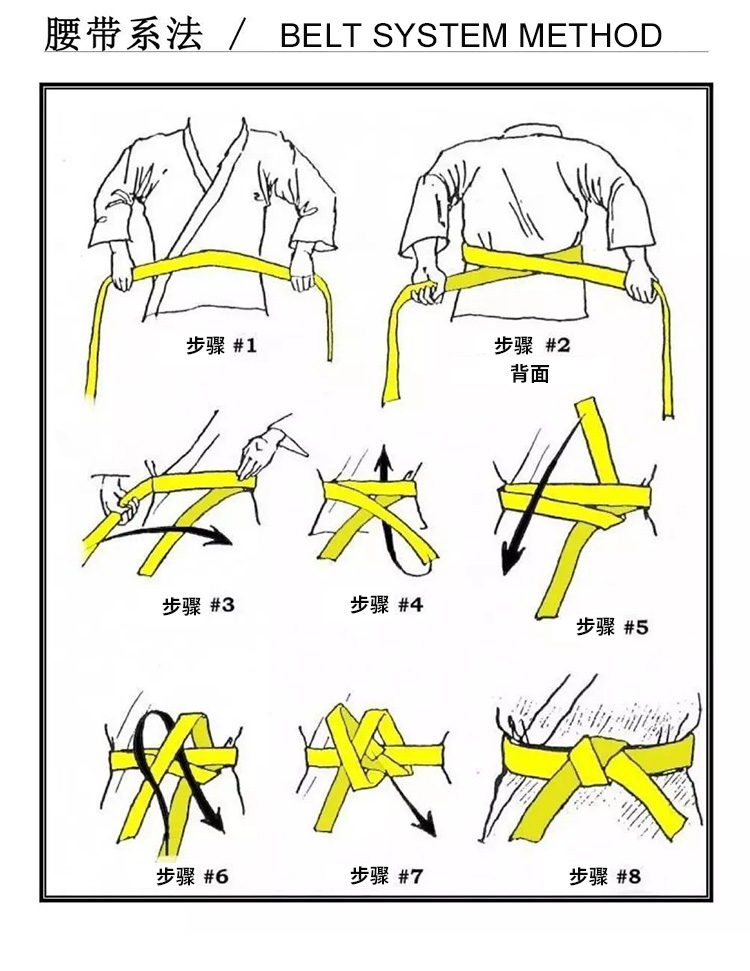 腰带系法 / BELT SYSTEM METHOD

步骤 #1

步骤 #2
背面

步骤 #3

步骤 #4

步骤 #5

步骤 #6

步骤 #7

步骤 #8