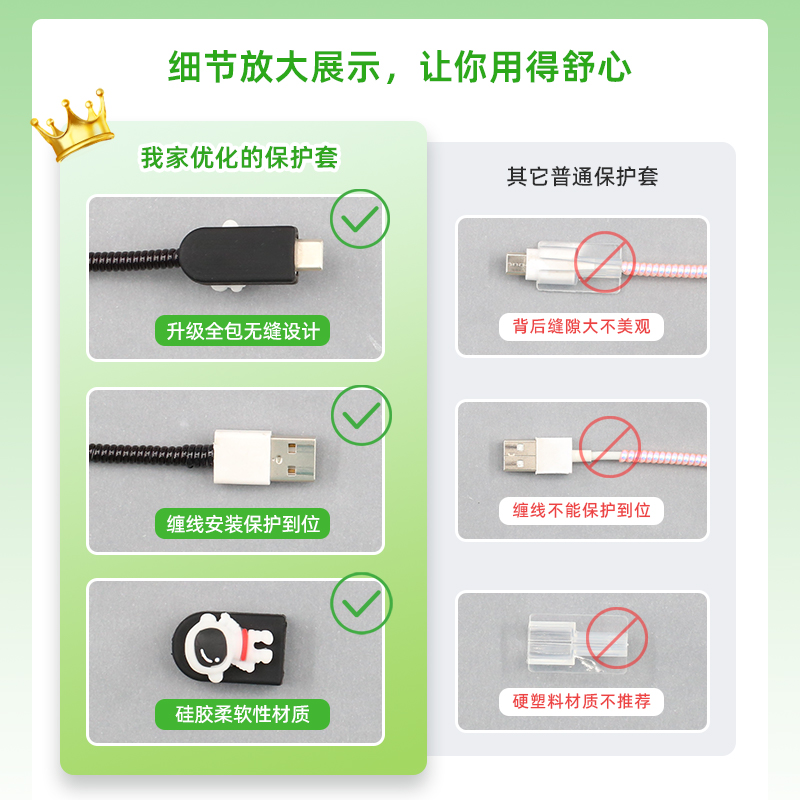 细节放大展示，让你用得舒心

我家优化的保护套

升级全包无缝设计

缠线安装保护到位

硅胶柔软性材质

其它普通保护套

背后缝隙大不美观

缠线不能保护到位

硬塑料材质不推荐