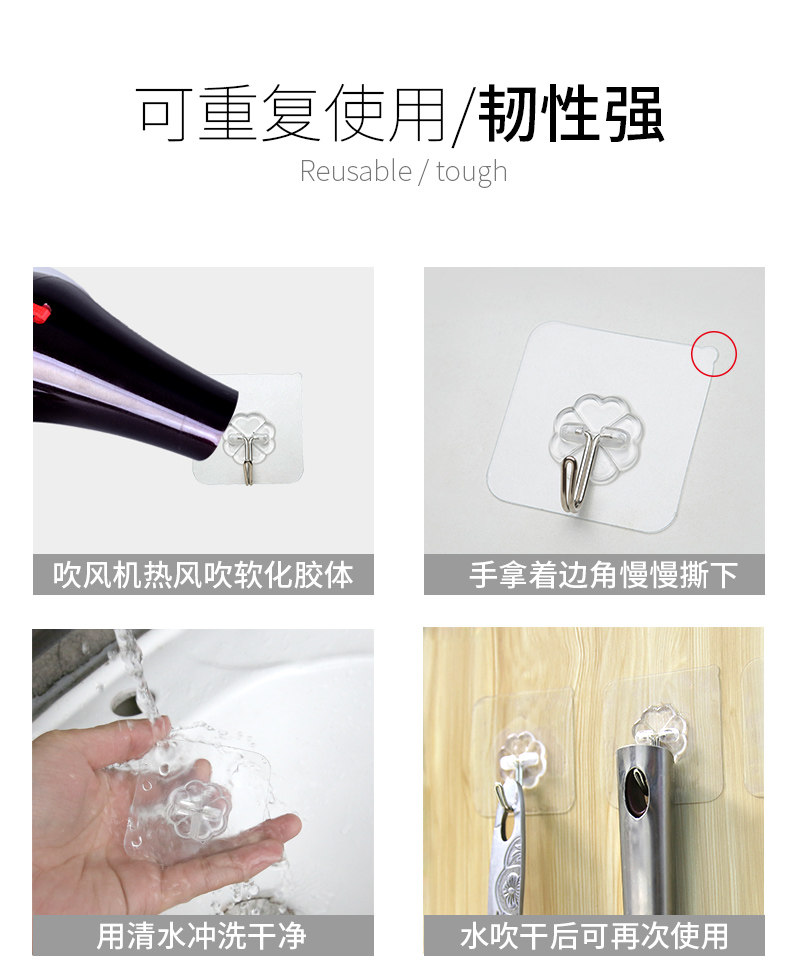 可重复使用/韧性强

Reusable / tough

吹风机热风吹软化胶体

手拿着边角慢慢撕下

用清水冲洗干净

水吹干后可再次使用