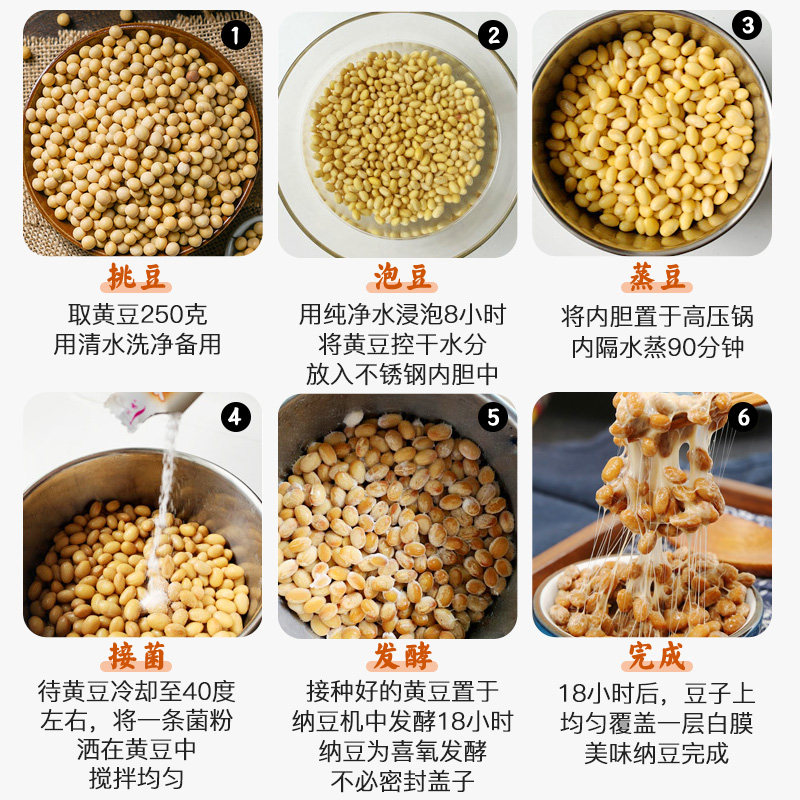 1

挑豆

取黄豆250克
用清水洗净备用

2

泡豆

用纯净水浸泡8小时
将黄豆控干水分
放入不锈钢内胆中

3

蒸豆

将内胆置于高压锅
内隔水蒸90分钟

4

接菌

待黄豆冷却至40度
左右，将一条菌粉
洒在黄豆中
搅拌均匀

5

发酵

接种好的黄豆置于
纳豆机中发酵18小时
纳豆为喜氧发酵
不必密封盖子

6

完成

18小时后，豆子上
均匀覆盖一层白膜
美味纳豆完成