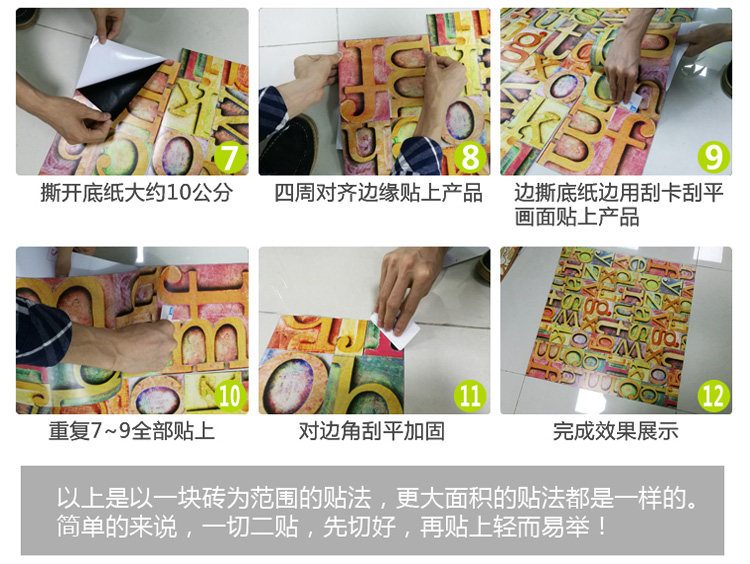 7
撕开底纸大约10公分

8
四周对齐边缘贴上产品

9
边撕底纸边用刮卡刮平画面贴上产品

10
重复7~9全部贴上

11
对边角刮平加固

12
完成效果展示

以上是以一块砖为范围的贴法，更大面积的贴法都是一样的。简单的来说，一切二贴，先切好，再贴上轻而易举！