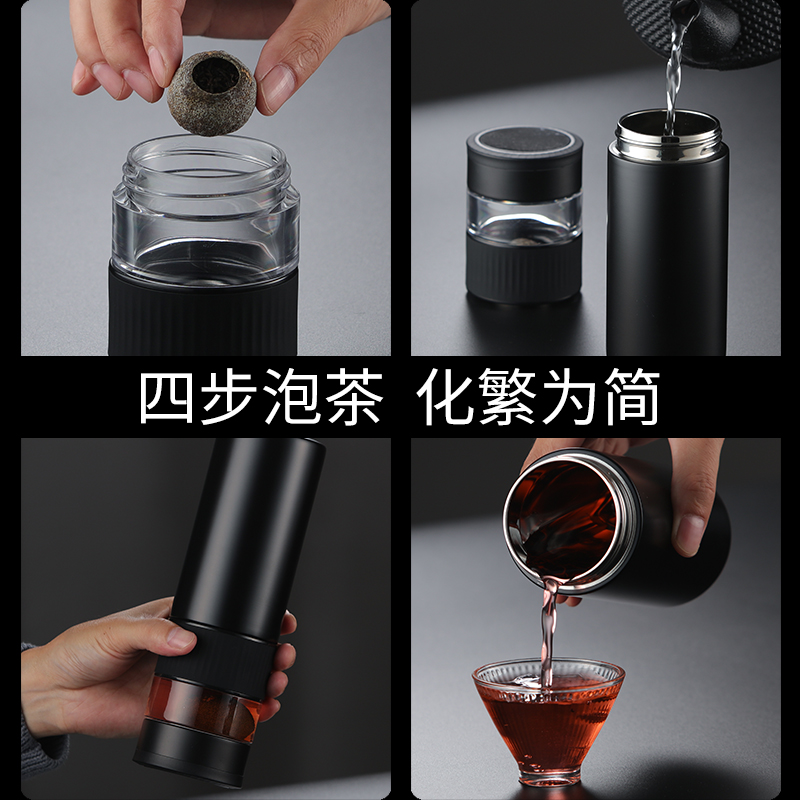 四步泡茶 化繁为简