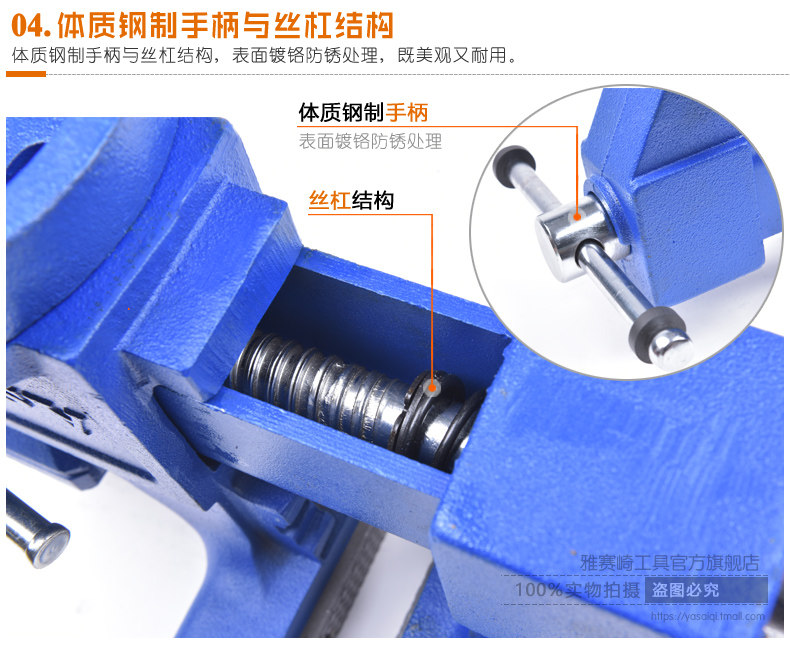 04. 体质钢制手柄与丝杠结构

体质钢制手柄与丝杠结构，表面镀铬防锈处理，既美观又耐用。

体质钢制手柄
表面镀铬防锈处理

丝杠结构

雅赛崎工具官方旗舰店
100%实物拍摄 盗图必究
https://yasaiqi.tmall.com