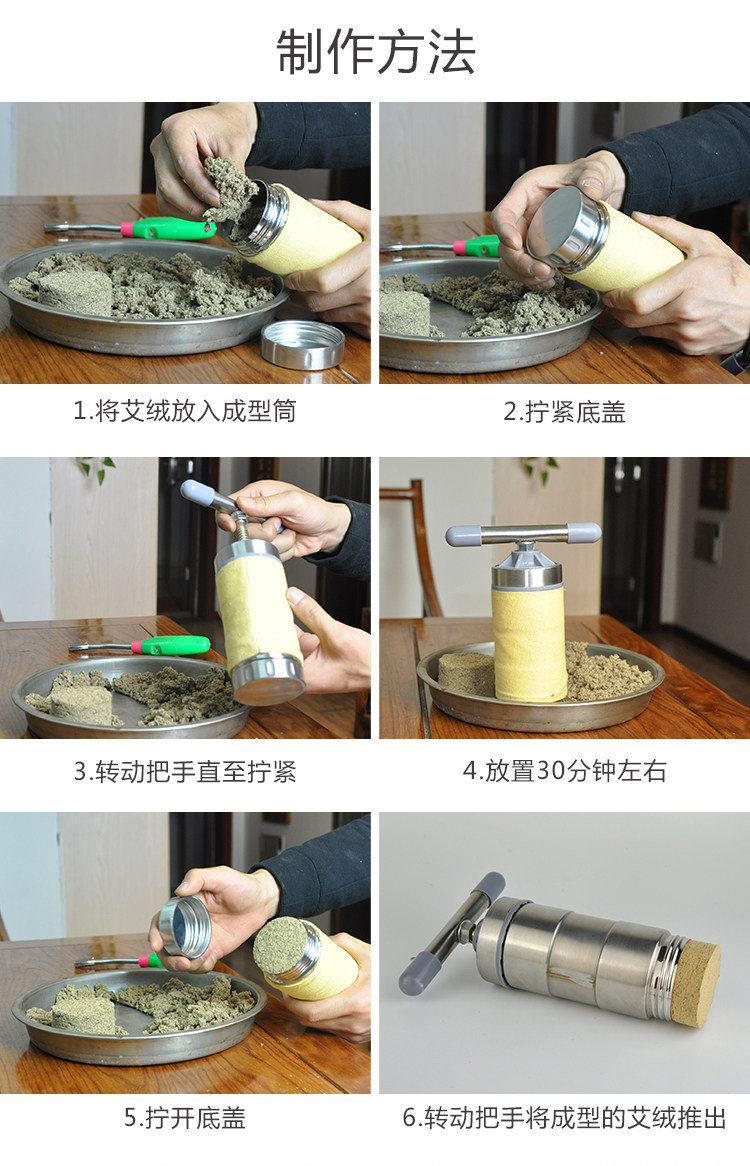 制作方法

1.将艾绒放入成型筒

2.拧紧底盖

3.转动把手直至拧紧

4.放置30分钟左右

5.拧开底盖

6.转动把手将成型的艾绒推出