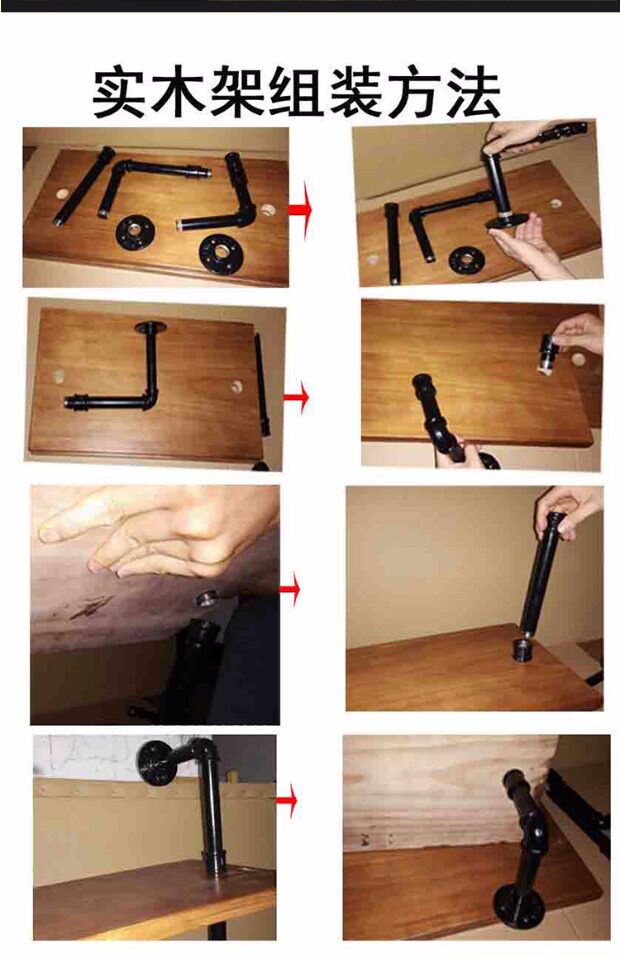 实木架组装方法