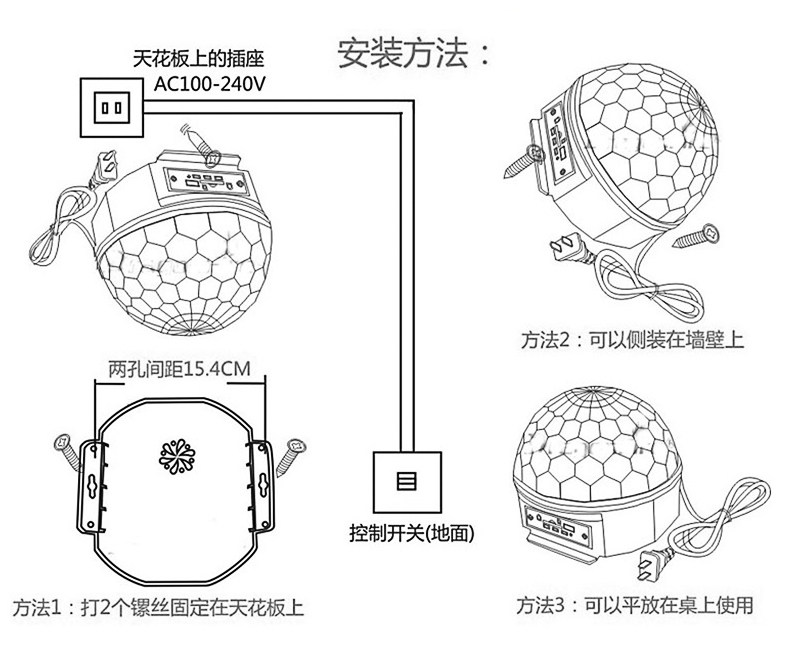 安装方法：

天花板上的插座
AC100-240V

方法2：可以侧装在墙壁上

两孔间距15.4CM

控制开关(地面)

方法1：打2个镙丝固定在天花板上

方法3：可以平放在桌上使用