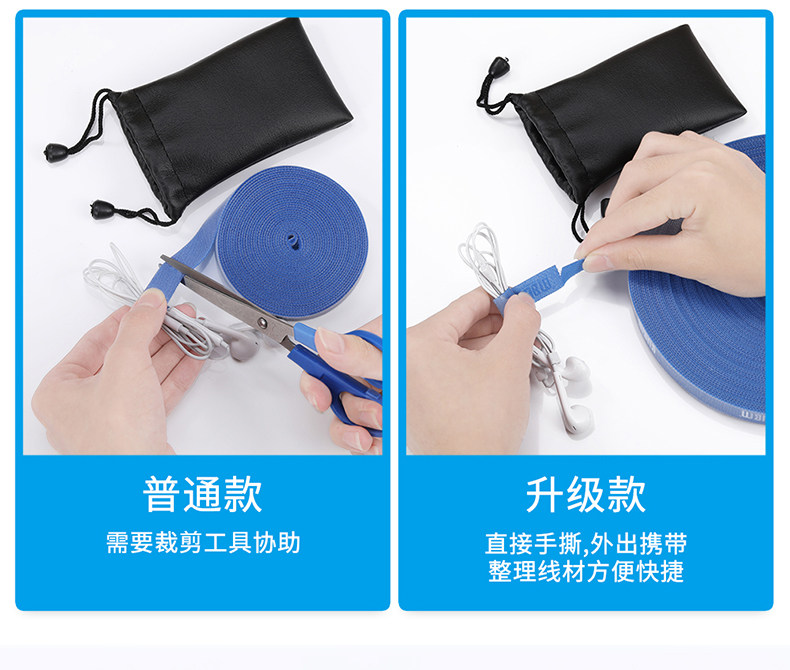 普通款
需要裁剪工具协助

升级款
直接手撕,外出携带
整理线材方便快捷