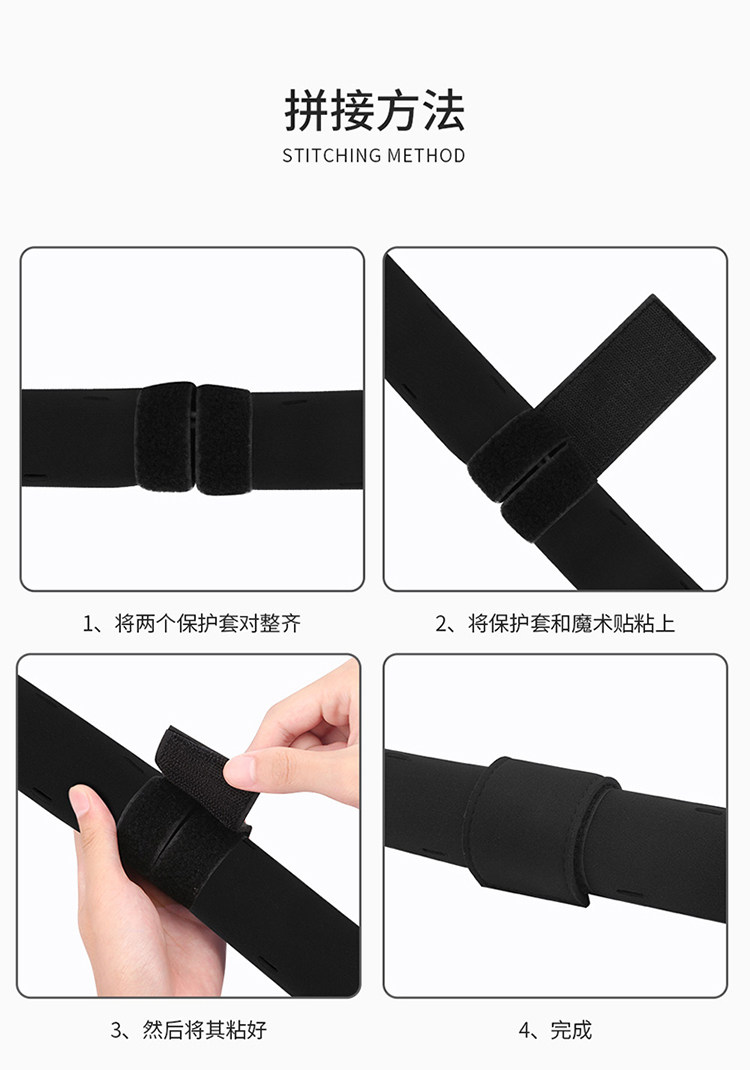 拼接方法

STITCHING METHOD

1、将两个保护套对整齐

2、将保护套和魔术贴粘上

3、然后将其粘好

4、完成