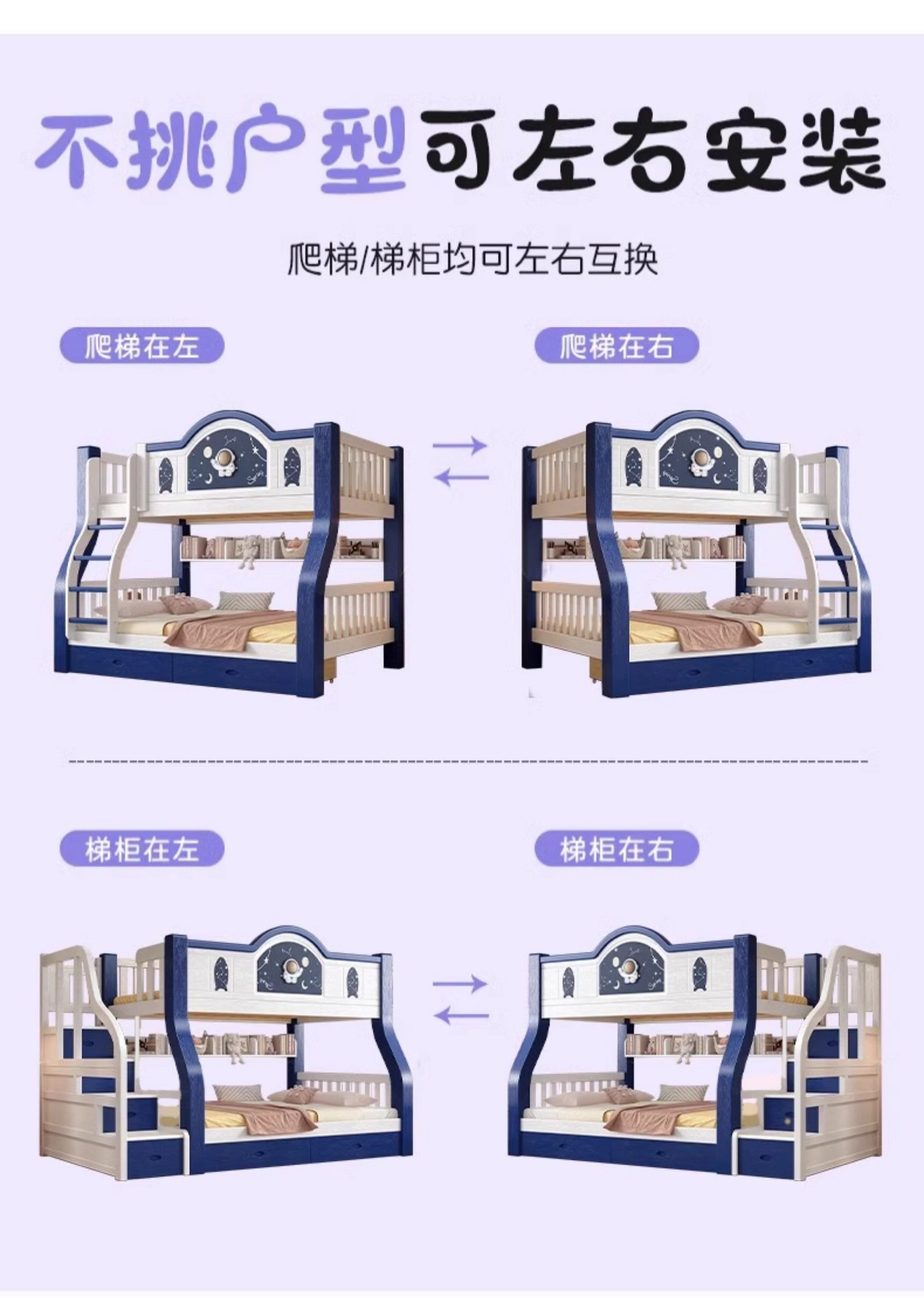 不挑户型可左右安装

爬梯/梯柜均可左右互换

爬梯在左

爬梯在右

梯柜在左

梯柜在右