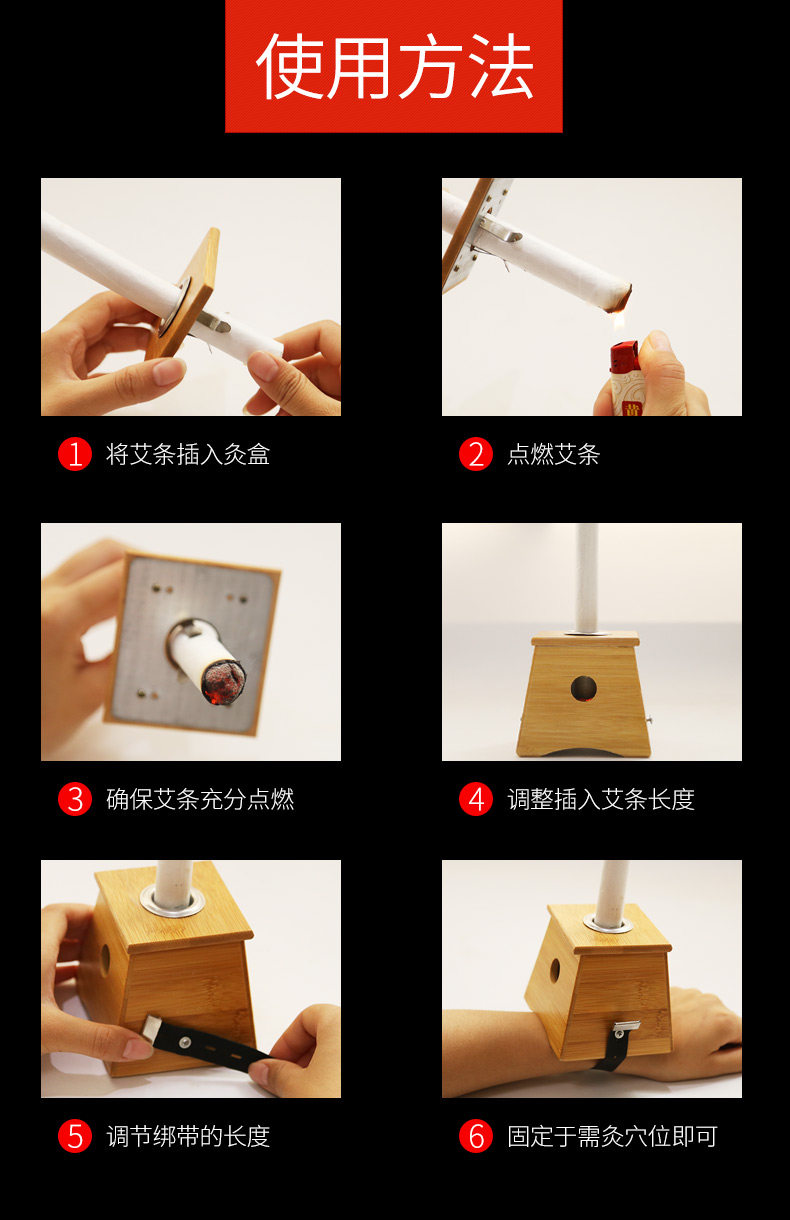 使用方法

1 将艾条插入灸盒

2 点燃艾条

3 确保艾条充分点燃

4 调整插入艾条长度

5 调节绑带的长度

6 固定于需灸穴位即可