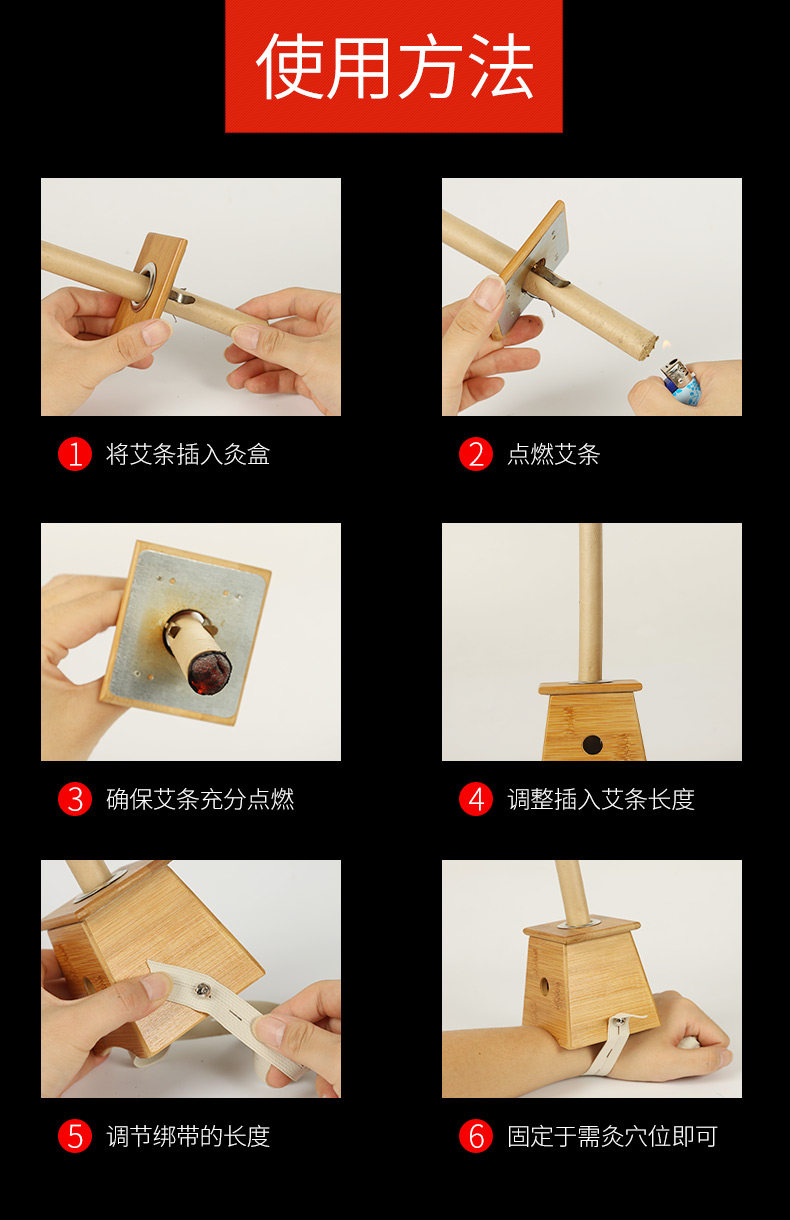 使用方法

1 将艾条插入灸盒

2 点燃艾条

3 确保艾条充分点燃

4 调整插入艾条长度

5 调节绑带的长度

6 固定于需灸穴位即可