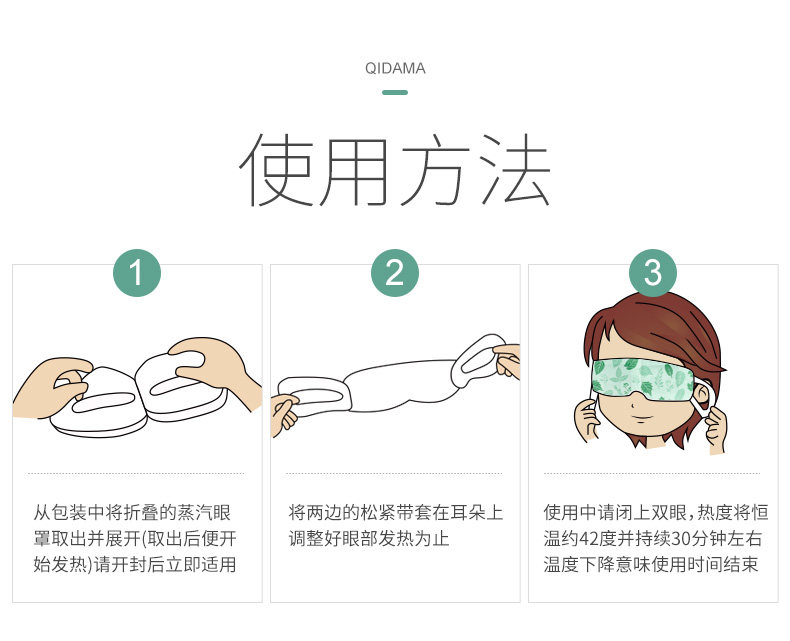 QIDAMA

使用方法

1

从包装中将折叠的蒸汽眼罩取出并展开(取出后便开始发热)请开封后立即适用

2

将两边的松紧带套在耳朵上调整好眼部发热为止

3

使用中请闭上双眼，热度将恒温约42度并持续30分钟左右温度下降意味使用时间结束