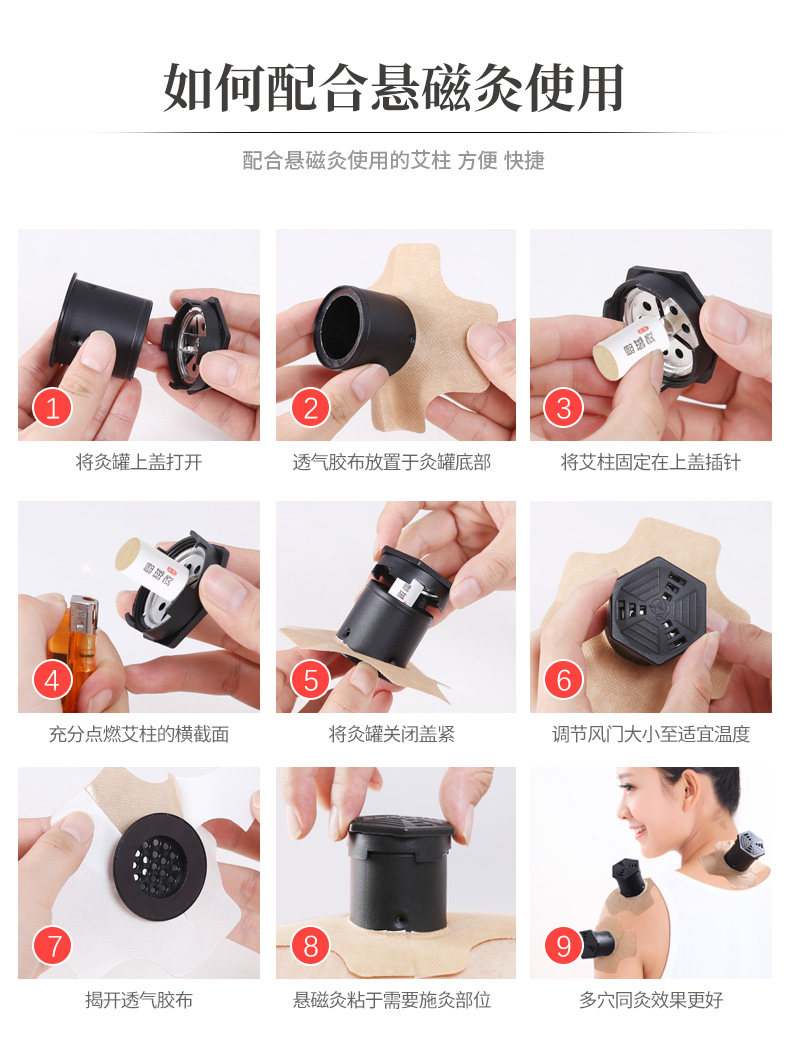 如何配合悬磁灸使用

配合悬磁灸使用的艾柱 方便 快捷

1
将灸罐上盖打开

2
透气胶布放置于灸罐底部

3
将艾柱固定在上盖插针

4
充分点燃艾柱的横截面

5
将灸罐关闭盖紧

6
调节风门大小至适宜温度

7
揭开透气胶布

8
悬磁灸粘于需要施灸部位

9
多穴同灸效果更好