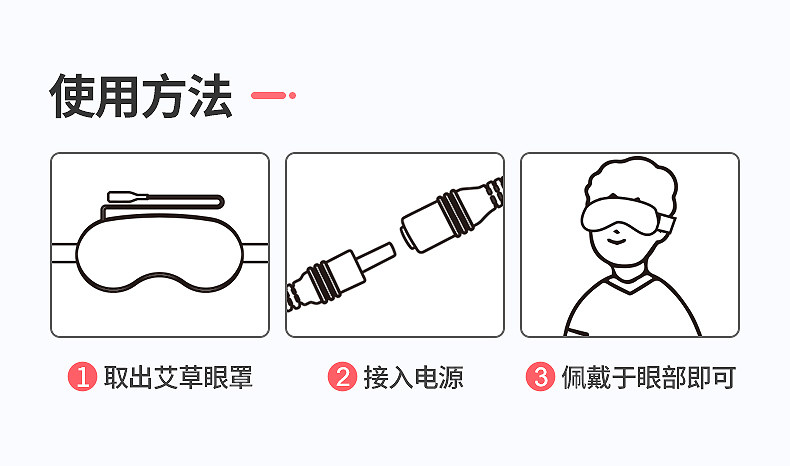 使用方法

1 取出艾草眼罩

2 接入电源

3 佩戴于眼部即可