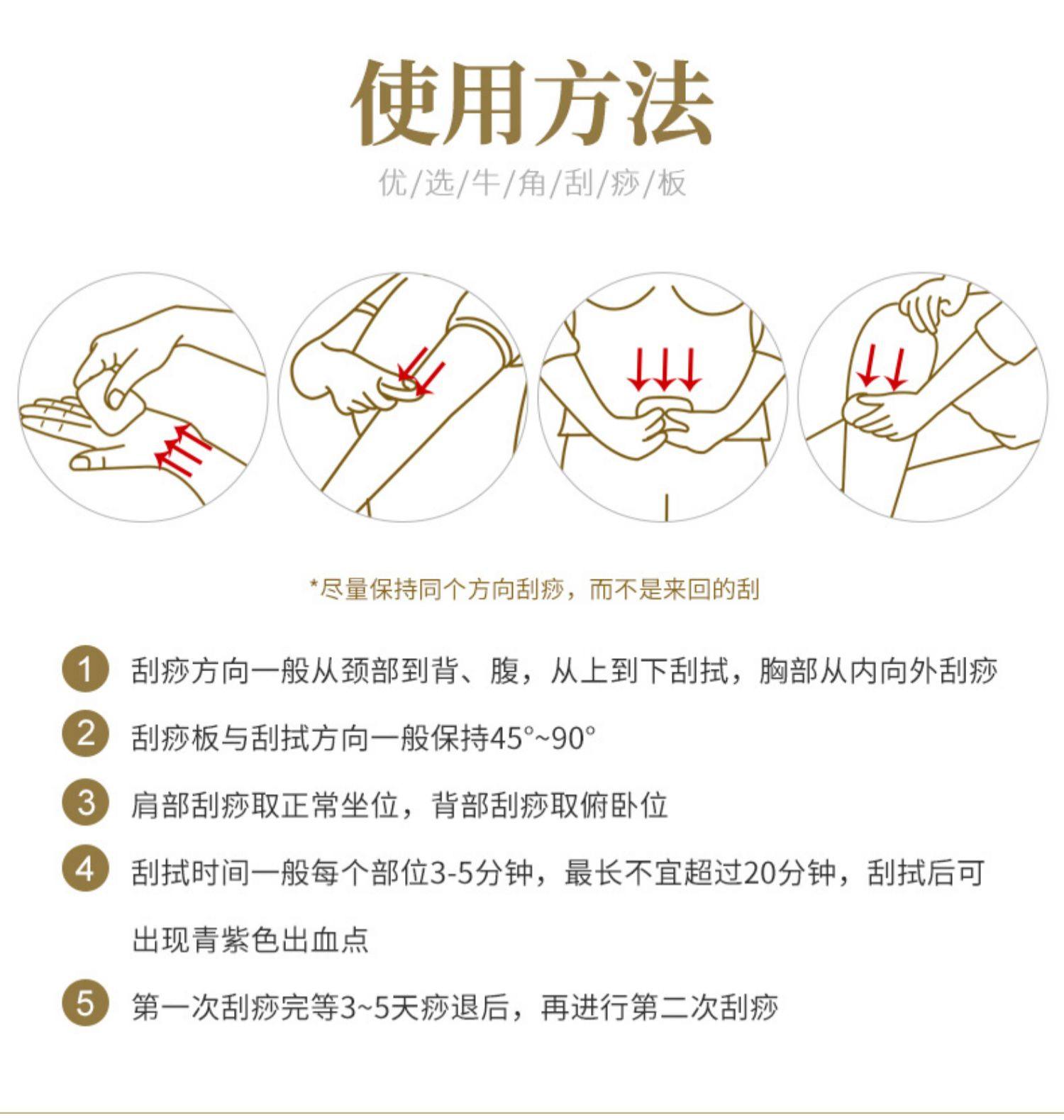 使用方法

优/选/牛/角/刮/痧/板

*尽量保持同个方向刮痧，而不是来回的刮

1 刮痧方向一般从颈部到背、腹，从上到下刮拭，胸部从内向外刮痧

2 刮痧板与刮拭方向一般保持45°~90°

3 肩部刮痧取正常坐位，背部刮痧取俯卧位

4 刮拭时间一般每个部位3-5分钟，最长不宜超过20分钟，刮拭后可出现青紫色出血点

5 第一次刮痧完等3~5天痧退后，再进行第二次刮痧