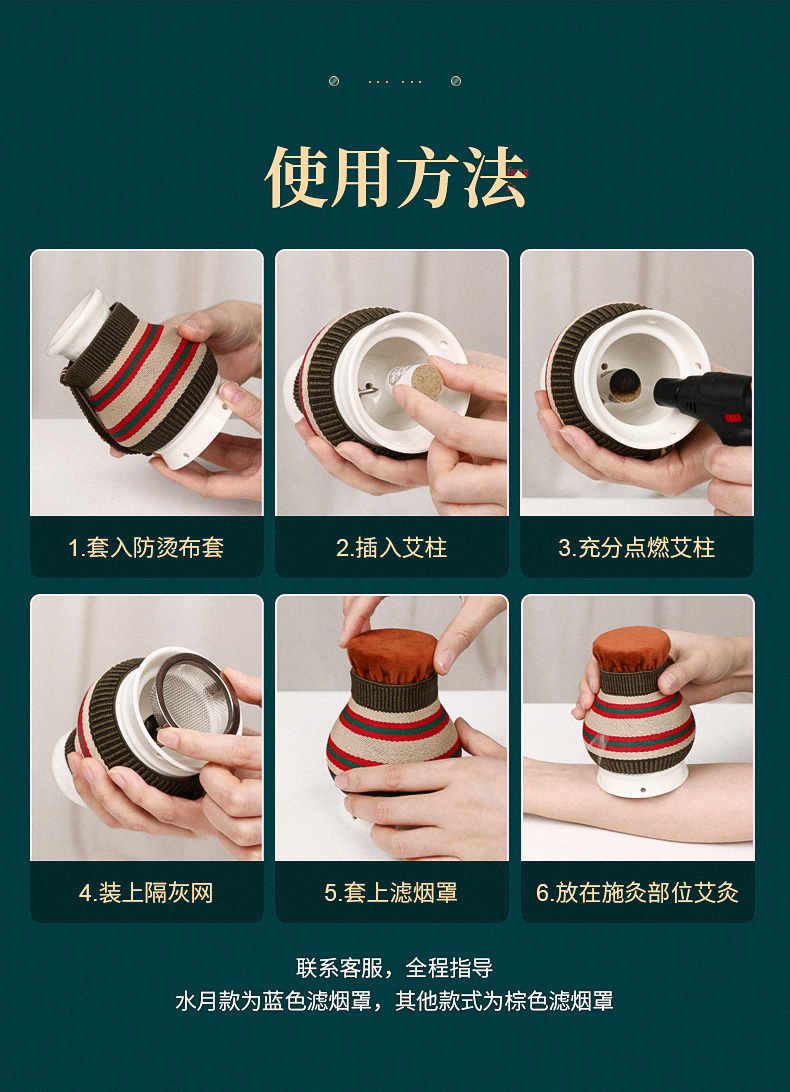 使用方法

1.套入防烫布套

2.插入艾柱

3.充分点燃艾柱

4.装上隔灰网

5.套上滤烟罩

6.放在施灸部位艾灸

联系客服，全程指导
水月款为蓝色滤烟罩，其他款式为棕色滤烟罩