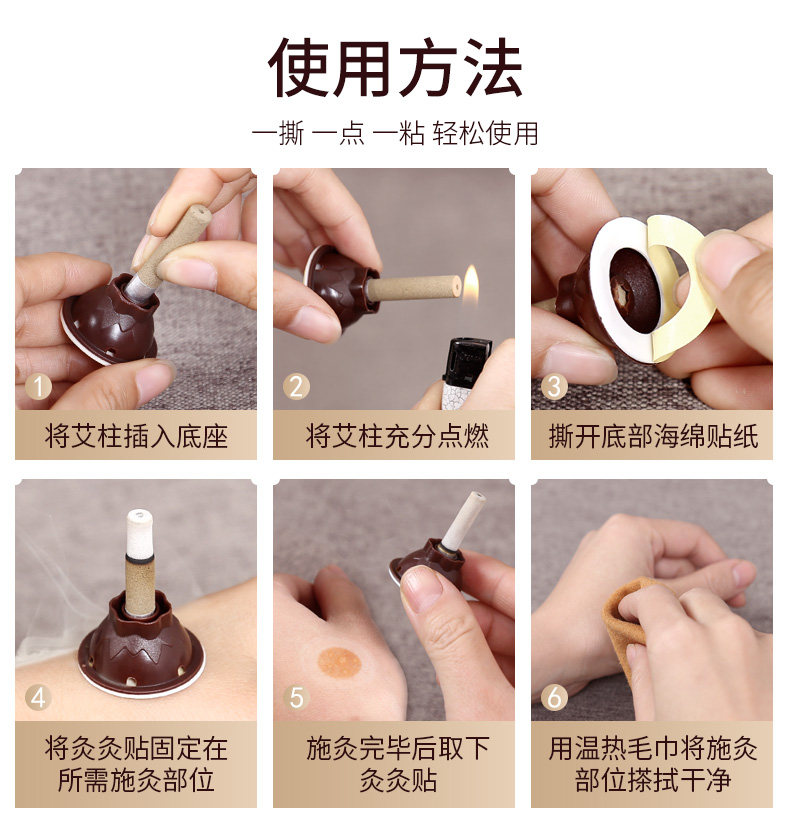 使用方法

一撕 一点 一粘 轻松使用

1

将艾柱插入底座

2

将艾柱充分点燃

3

撕开底部海绵贴纸

4

将灸灸贴固定在所需施灸部位

5

施灸完毕后取下灸灸贴

6

用温热毛巾将施灸部位搽拭干净