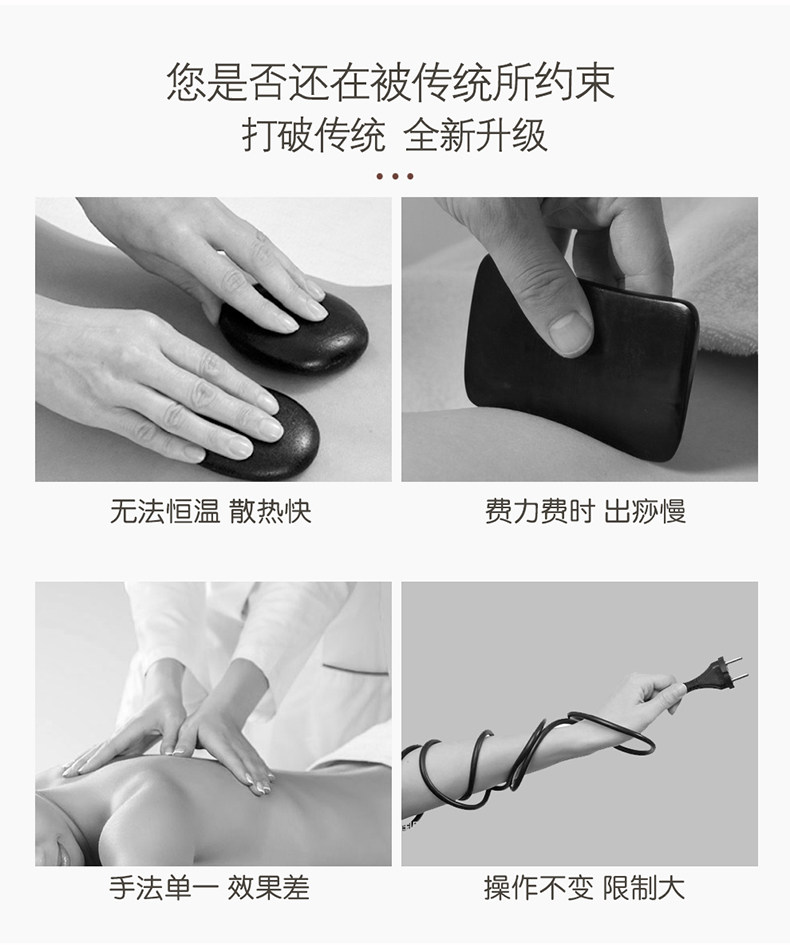 您是否还在被传统所约束
打破传统 全新升级

无法恒温 散热快

费力费时 出痧慢

手法单一 效果差

操作不变 限制大