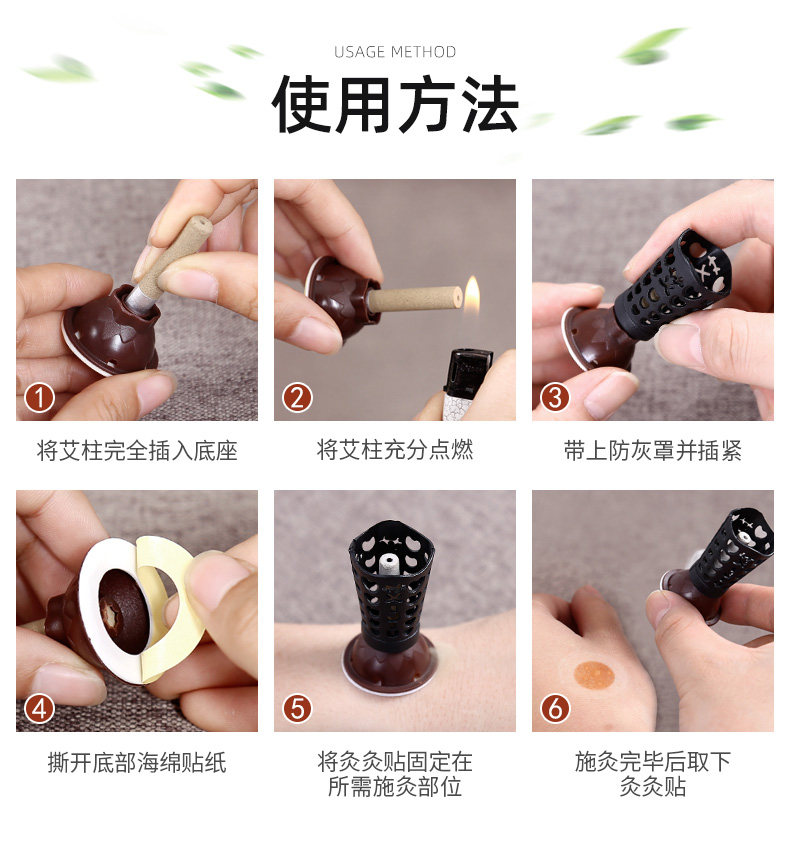 USAGE METHOD

使用方法

1

将艾柱完全插入底座

2

将艾柱充分点燃

3

带上防灰罩并插紧

4

撕开底部海绵贴纸

5

将灸灸贴固定在所需施灸部位

6

施灸完毕后取下灸灸贴