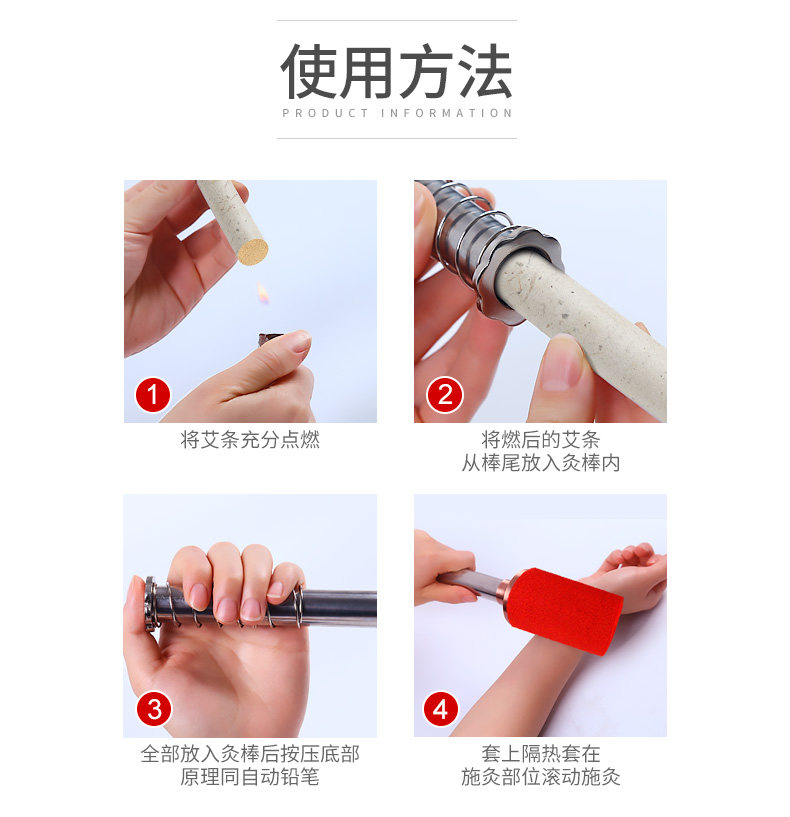 使用方法

PRODUCT INFORMATION

1

将艾条充分点燃

2

将燃后的艾条
从棒尾放入灸棒内

3

全部放入灸棒后按压底部
原理同自动铅笔

4

套上隔热套在
施灸部位滚动施灸