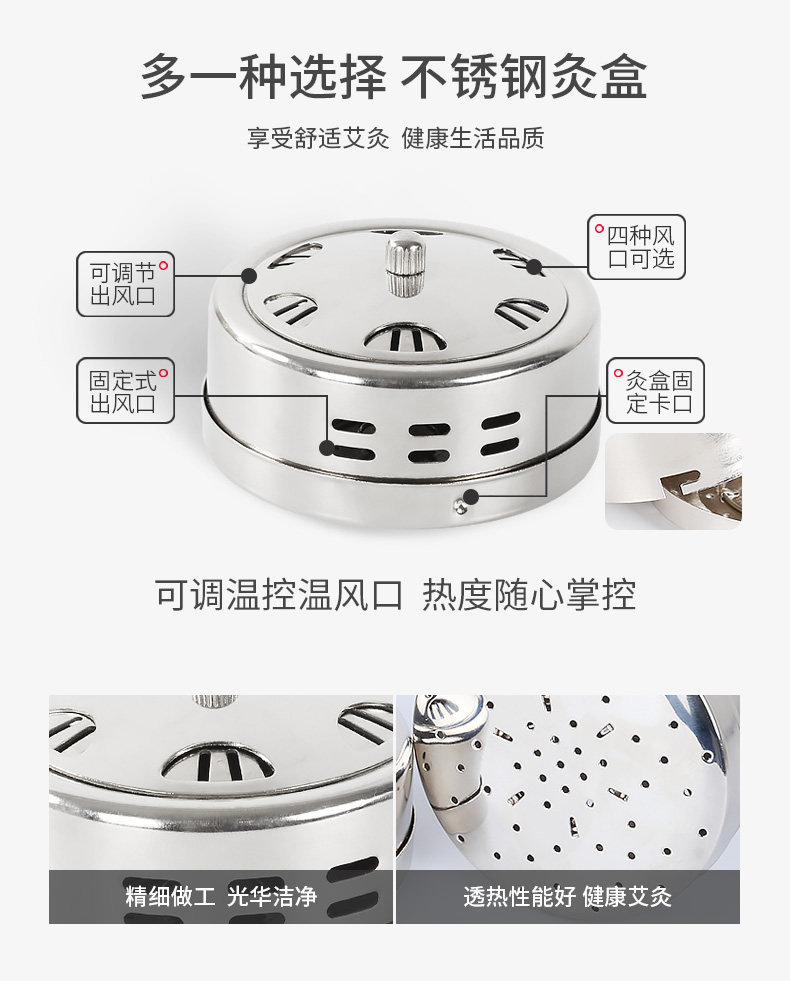 多一种选择 不锈钢灸盒

享受舒适艾灸 健康生活品质

可调节出风口

四种风口可选

固定式出风口

灸盒固定卡口

可调温控温风口 热度随心掌控

精细做工 光华洁净

透热性能好 健康艾灸