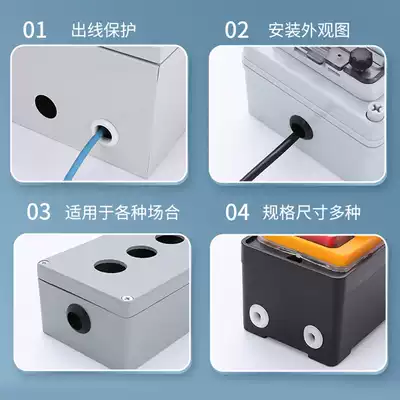 01 出线保护

02 安装外观图

03 适用于各种场合

04 规格尺寸多种