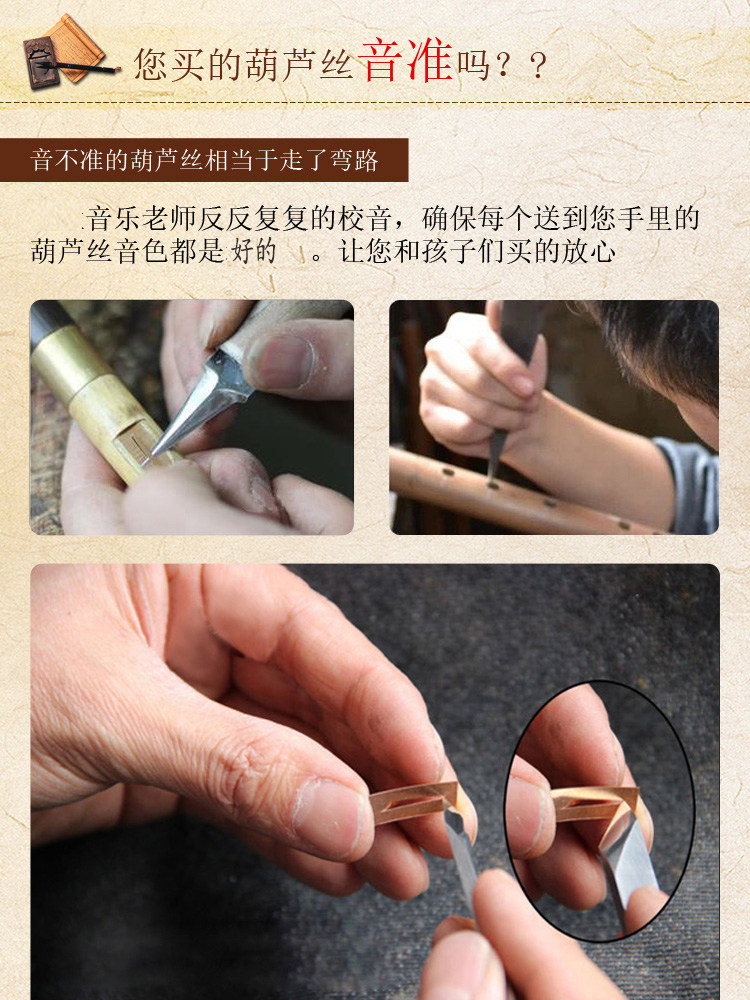 您买的葫芦丝音准吗？？

音不准的葫芦丝相当于走了弯路

音乐老师反反复复的校音，确保每个送到您手里的葫芦丝音色都是好的 。让您和孩子们买的放心