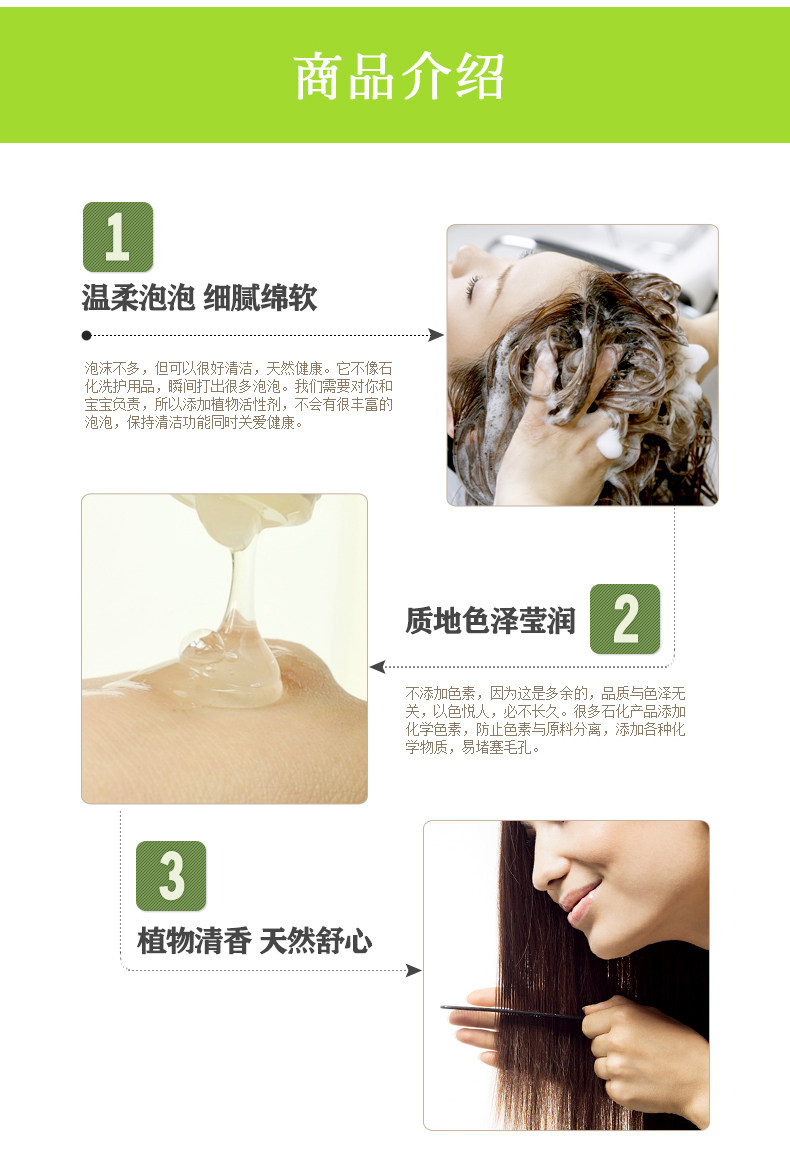 商品介绍

1

温柔泡泡 细腻绵软

泡沫不多，但可以很好清洁，天然健康。它不像石化洗护用品，瞬间打出很多泡泡。我们需要对你和宝宝负责，所以添加植物活性剂，不会有很丰富的泡泡，保持清洁功能同时关爱健康。

质地色泽莹润

2

不添加色素，因为这是多余的，品质与色泽无关，以色悦人，必不长久。很多石化产品添加化学色素，防止色素与原料分离，添加各种化学物质，易堵塞毛孔。

3

植物清香 天然舒心