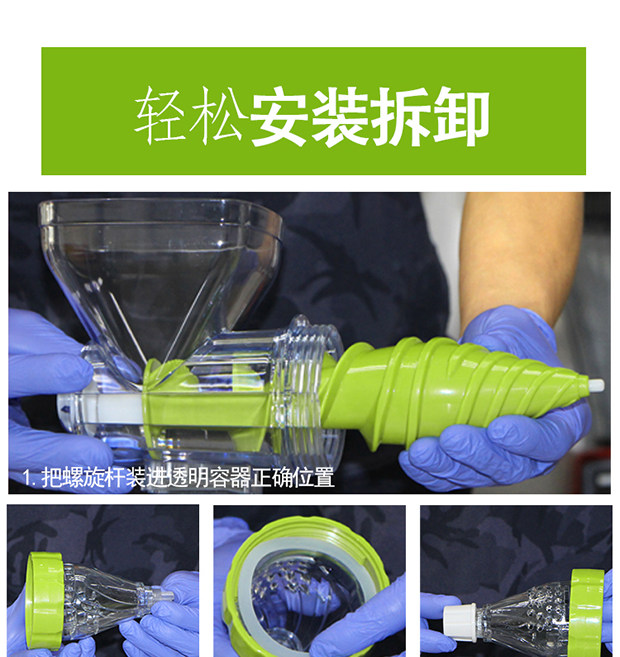 轻松安装拆卸

1. 把螺旋杆装进透明容器正确位置