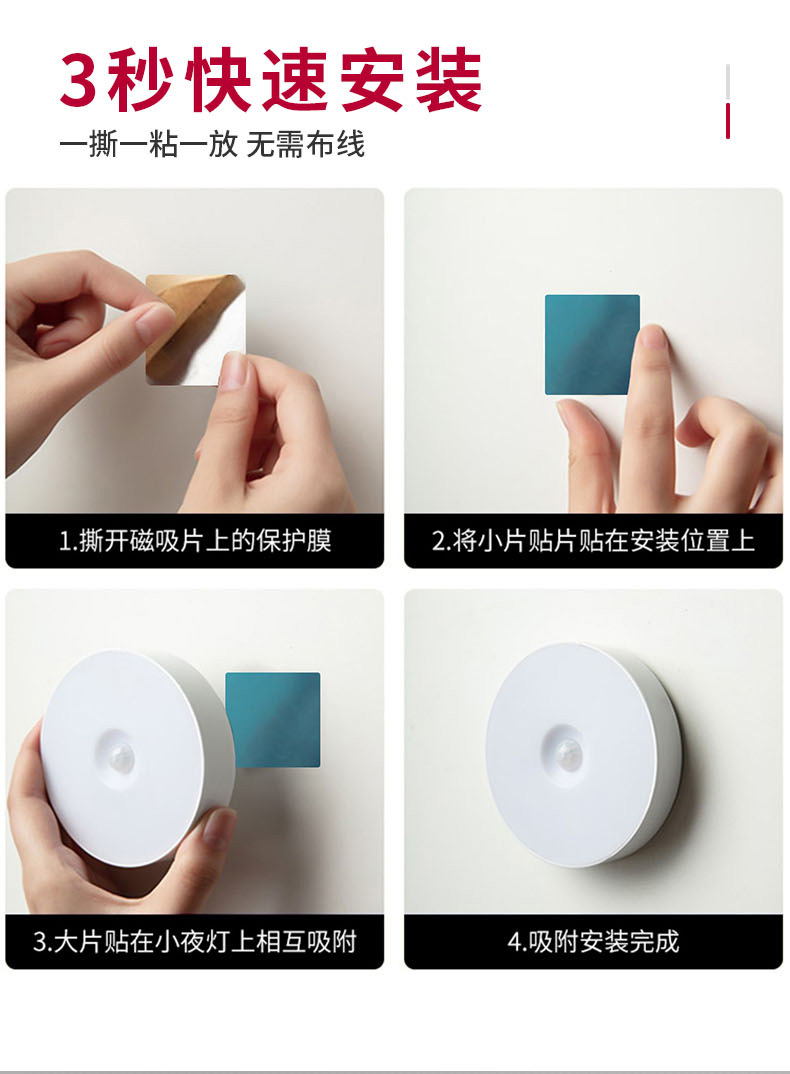 3秒快速安装

一撕一粘一放 无需布线

1.撕开磁吸片上的保护膜

2.将小片贴片贴在安装位置上

3.大片贴在小夜灯上相互吸附

4.吸附安装完成