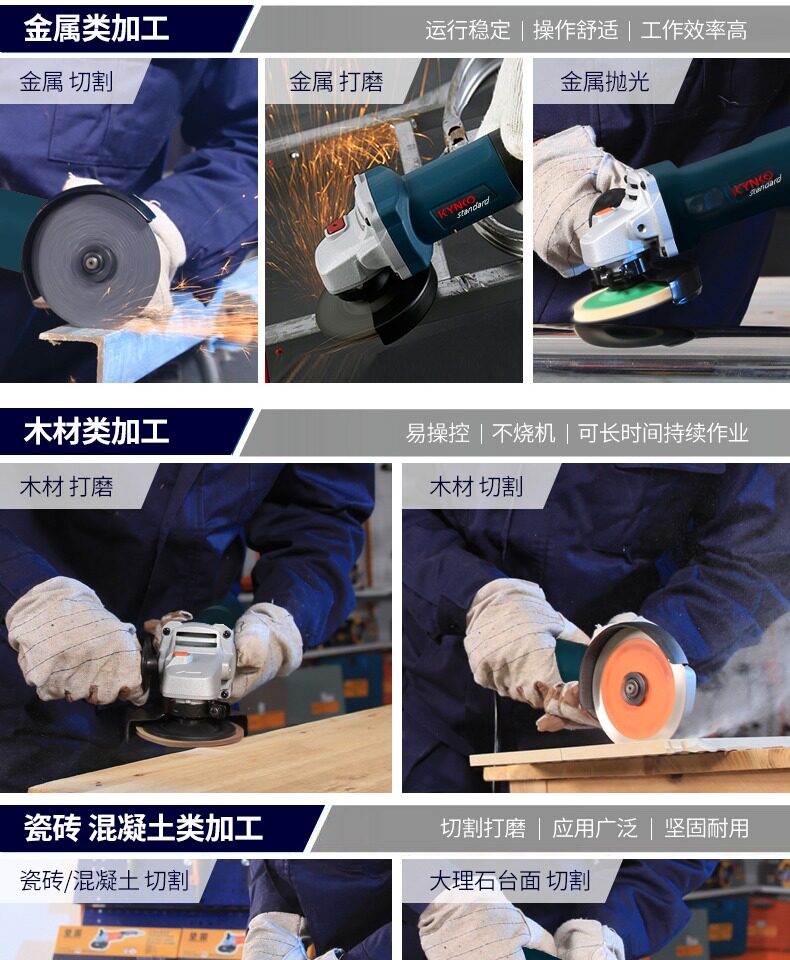 金属类加工

运行稳定 | 操作舒适 | 工作效率高

金属 切割

金属 打磨

KYNKO standard

金属抛光

KYNKO standard

木材类加工

易操控 | 不烧机 | 可长时间持续作业

木材 打磨

木材 切割

瓷砖 混凝土类加工

切割打磨 | 应用广泛 | 坚固耐用

瓷砖/混凝土 切割

大理石台面 切割