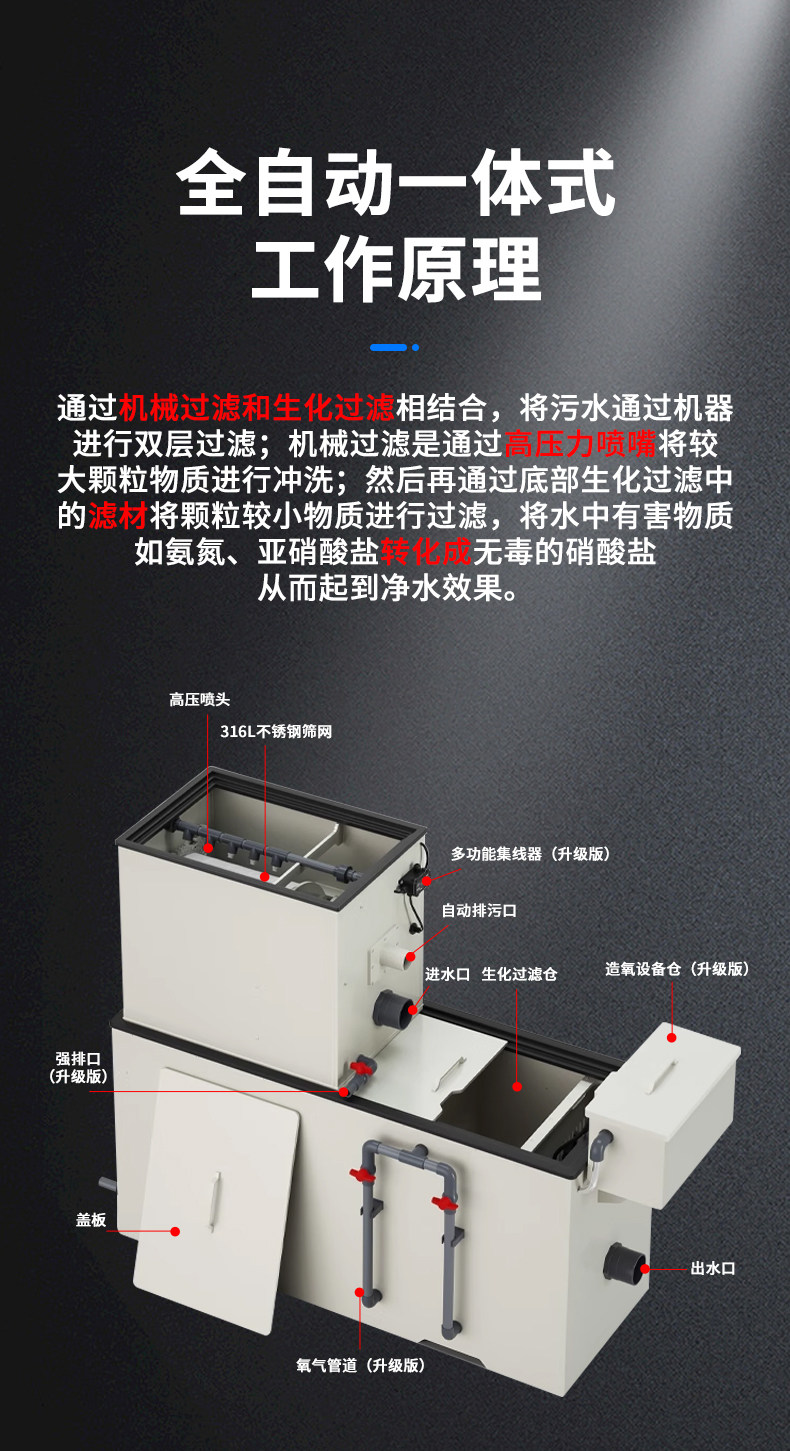 全自动一体式
工作原理

通过机械过滤和生化过滤相结合，将污水通过机器进行双层过滤；机械过滤是通过高压力喷嘴将较大颗粒物质进行冲洗；然后再通过底部生化过滤中的滤材将颗粒较小物质进行过滤，将水中有害物质如氨氮、亚硝酸盐转化成无毒的硝酸盐从而起到净水效果。

高压喷头
316L不锈钢筛网
多功能集线器（升级版）
自动排污口
进水口
生化过滤仓
造氧设备仓（升级版）
强排口（升级版）
盖板
出水口
氧气管道（升级版）