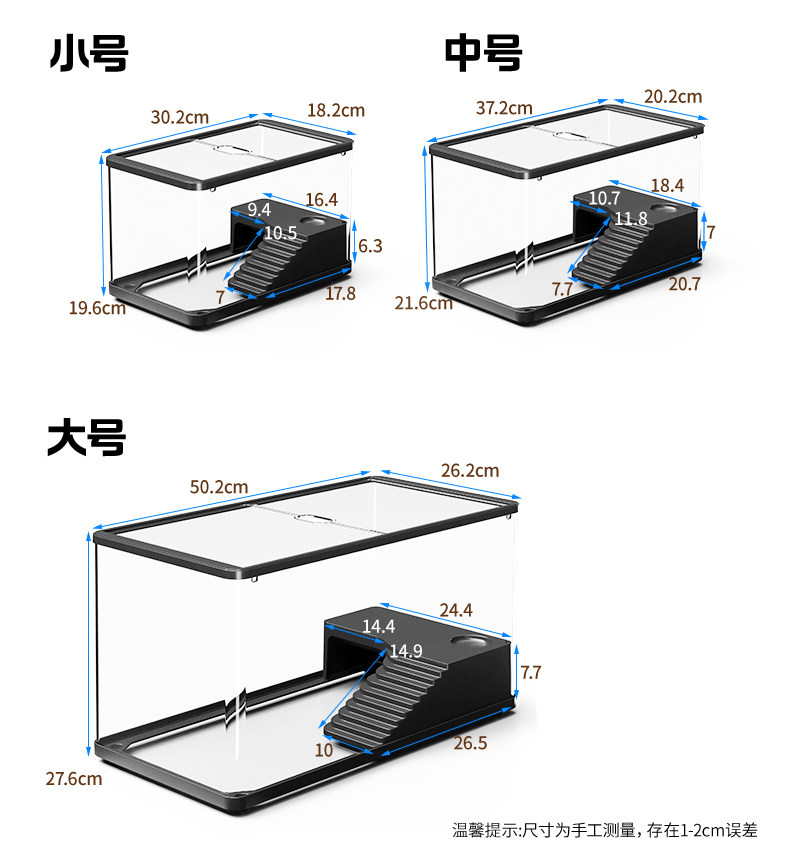 小号

30.2cm
18.2cm
9.4
16.4
10.5
6.3
7
17.8
19.6cm

中号

37.2cm
20.2cm
18.4
10.7
11.8
7
7.7
20.7
21.6cm

大号

50.2cm
26.2cm
24.4
14.4
14.9
7.7
10
26.5
27.6cm

温馨提示:尺寸为手工测量，存在1-2cm误差